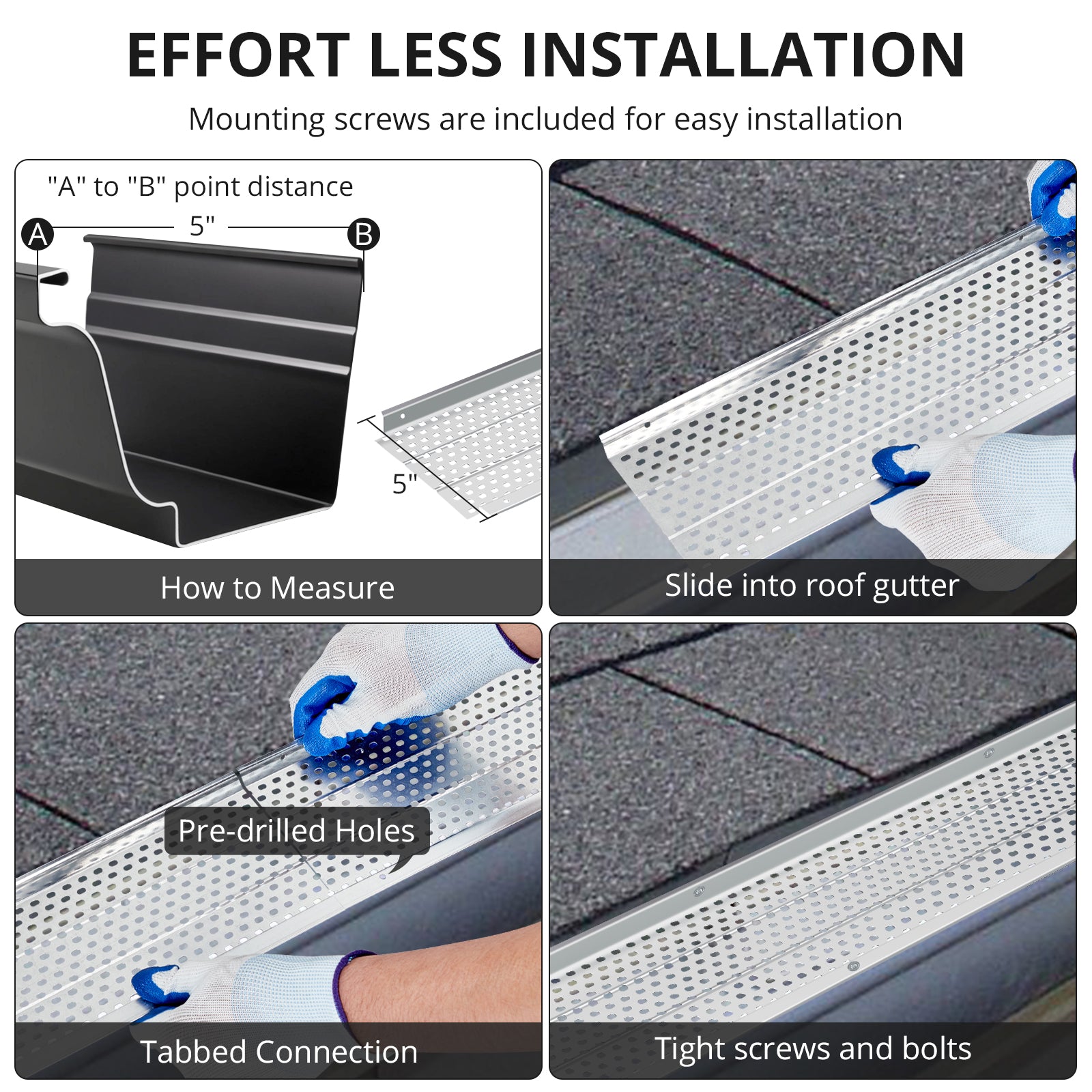 EFFORT LESS INSTALLATION

Mounting screws are included for easy installation

"A" to "B" point distance

A 5" B

5"

How to Measure

Slide into roof gutter

Pre-drilled Holes

Tabbed Connection

Tight screws and bolts