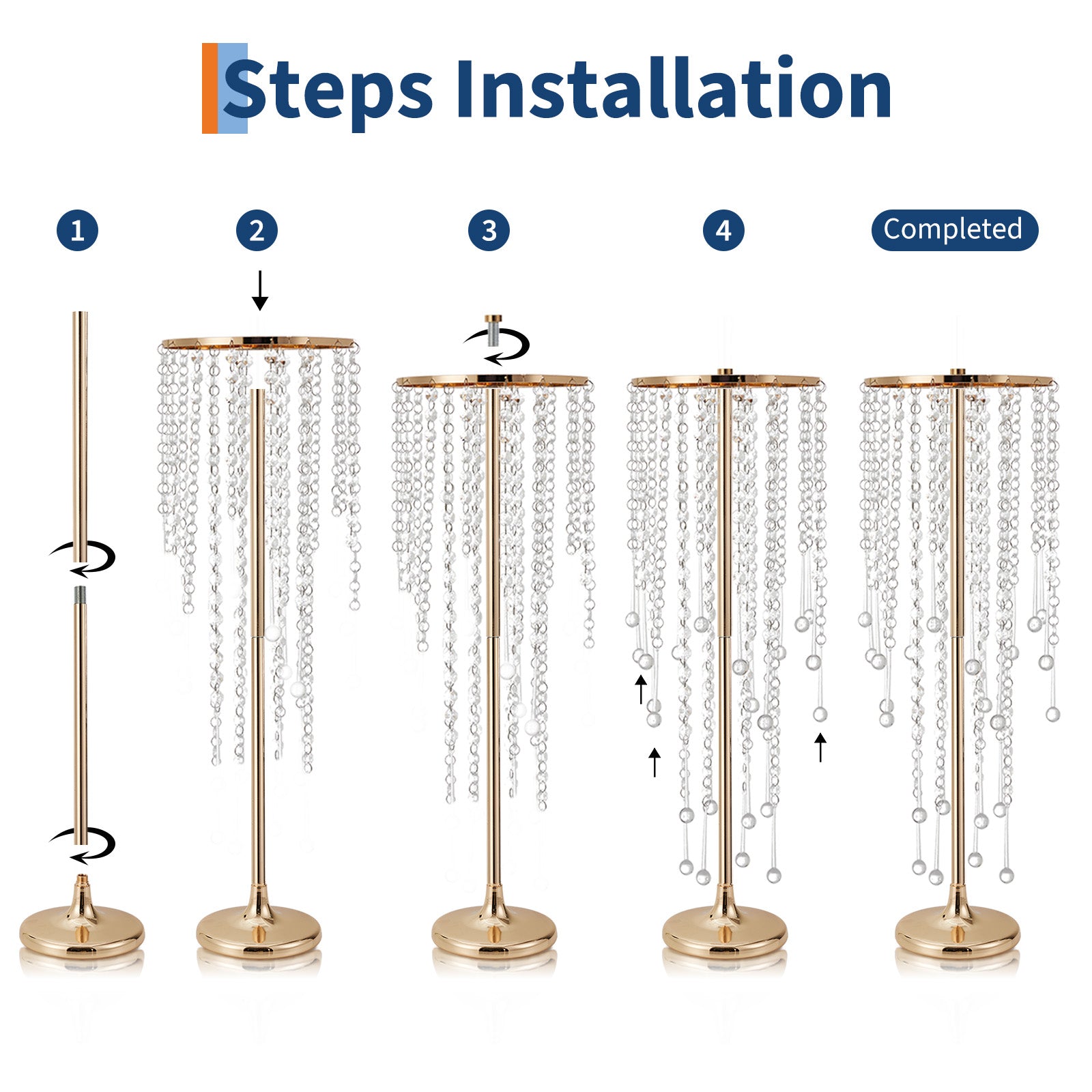 Steps Installation

1

2

3

4

Completed