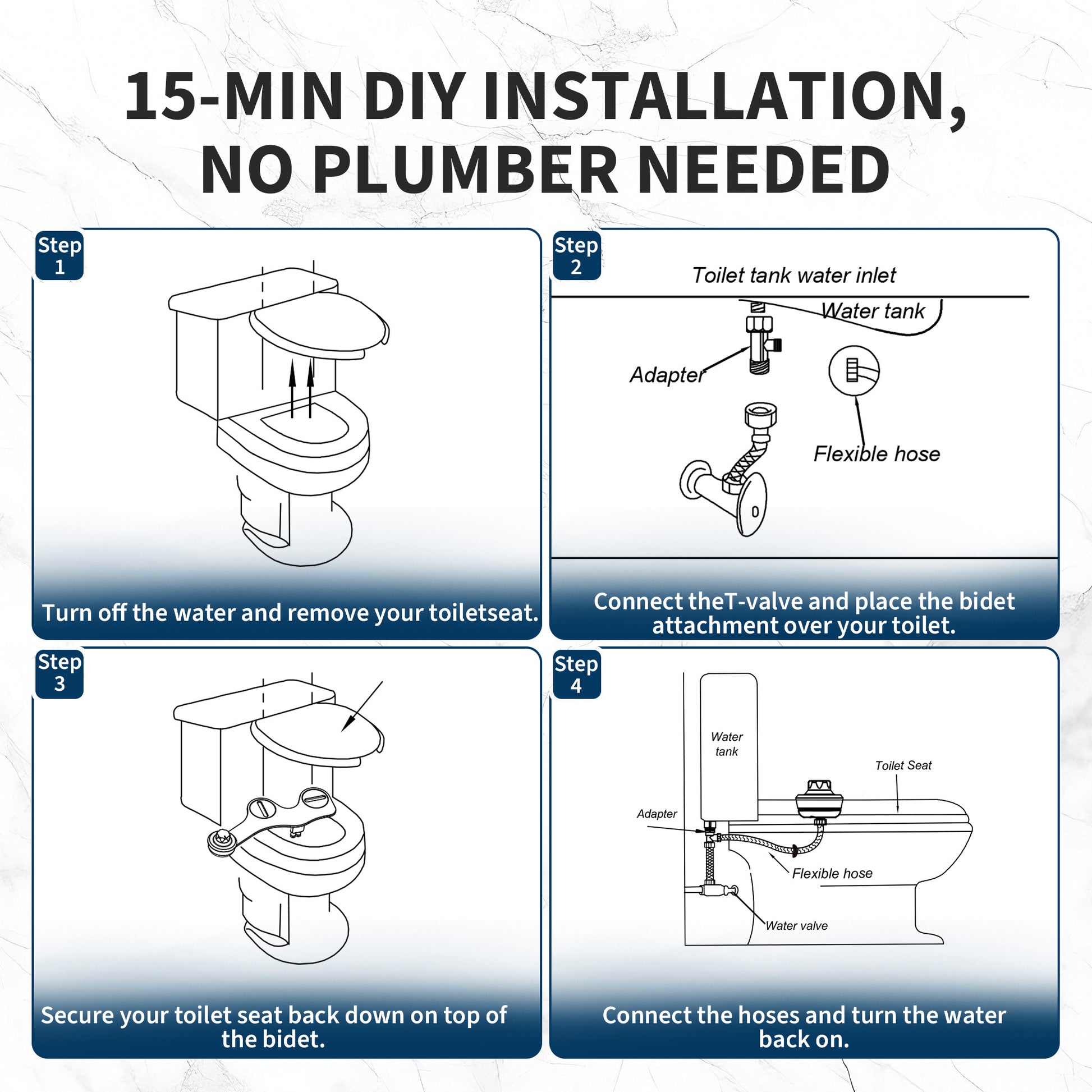 15-MIN DIY INSTALLATION, NO PLUMBER NEEDED

Step 1

Turn off the water and remove your toiletseat.

Step 2

Toilet tank water inlet

Water tank

Adapter

Flexible hose

Connect theT-valve and place the bidet attachment over your toilet.

Step 3

Secure your toilet seat back down on top of the bidet.

Step 4

Water tank

Toilet Seat

Adapter

Flexible hose

Water valve

Connect the hoses and turn the water back on.