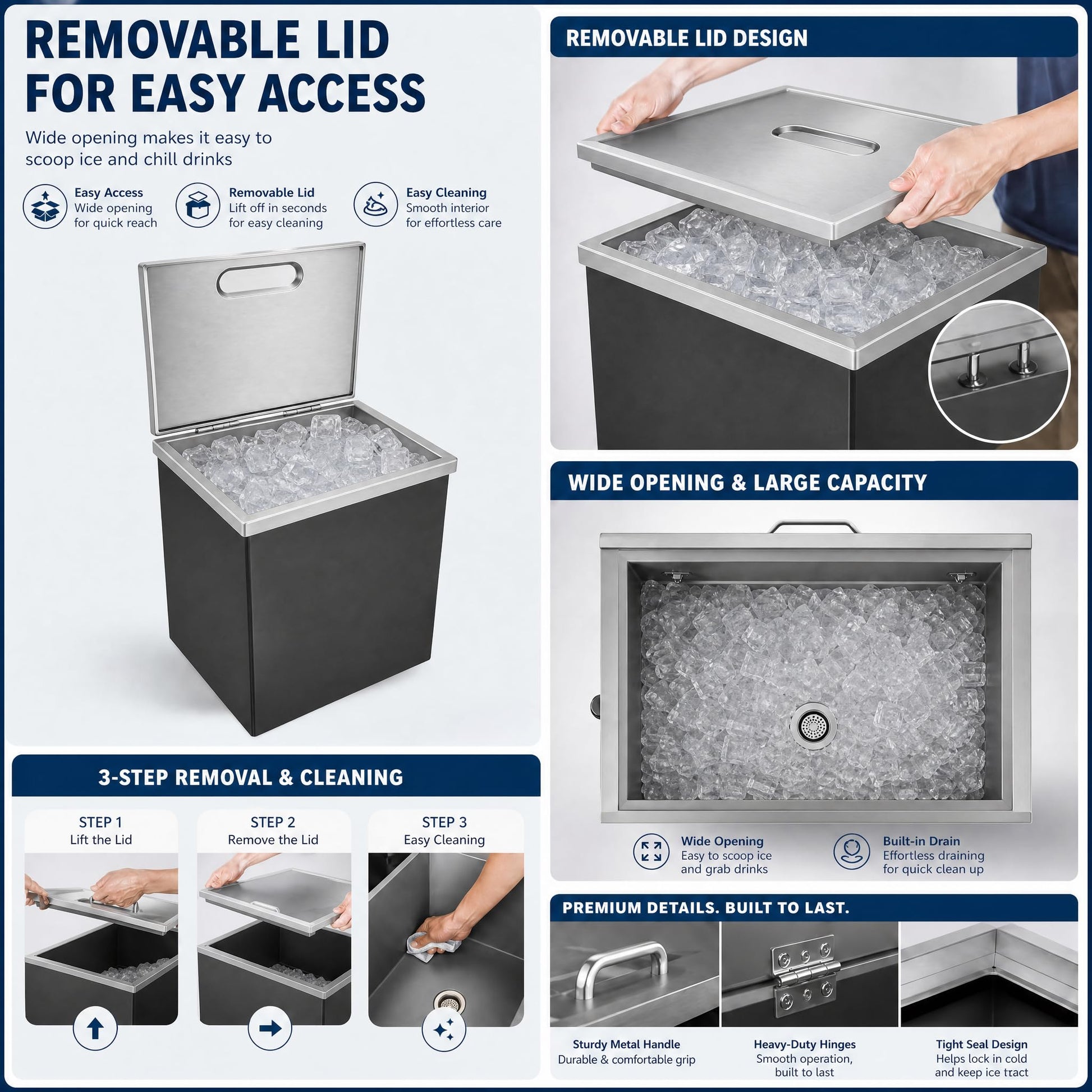 REMOVABLE LID FOR EASY ACCESS

Wide opening makes it easy to scoop ice and chill drinks

Easy Access
Wide opening for quick reach

Removable Lid
Lift off in seconds for easy cleaning

Easy Cleaning
Smooth interior for effortless care

3-STEP REMOVAL & CLEANING

STEP 1
Lift the Lid

STEP 2
Remove the Lid

STEP 3
Easy Cleaning

REMOVABLE LID DESIGN

WIDE OPENING & LARGE CAPACITY

Wide Opening
Easy to scoop ice and grab drinks

Built-in Drain
Effortless draining for quick clean up

PREMIUM DETAILS. BUILT TO LAST.

Sturdy Metal Handle
Durable & comfortable grip

Heavy-Duty Hinges
Smooth operation, built to last

Tight Seal Design
Helps lock in cold and keep ice tract