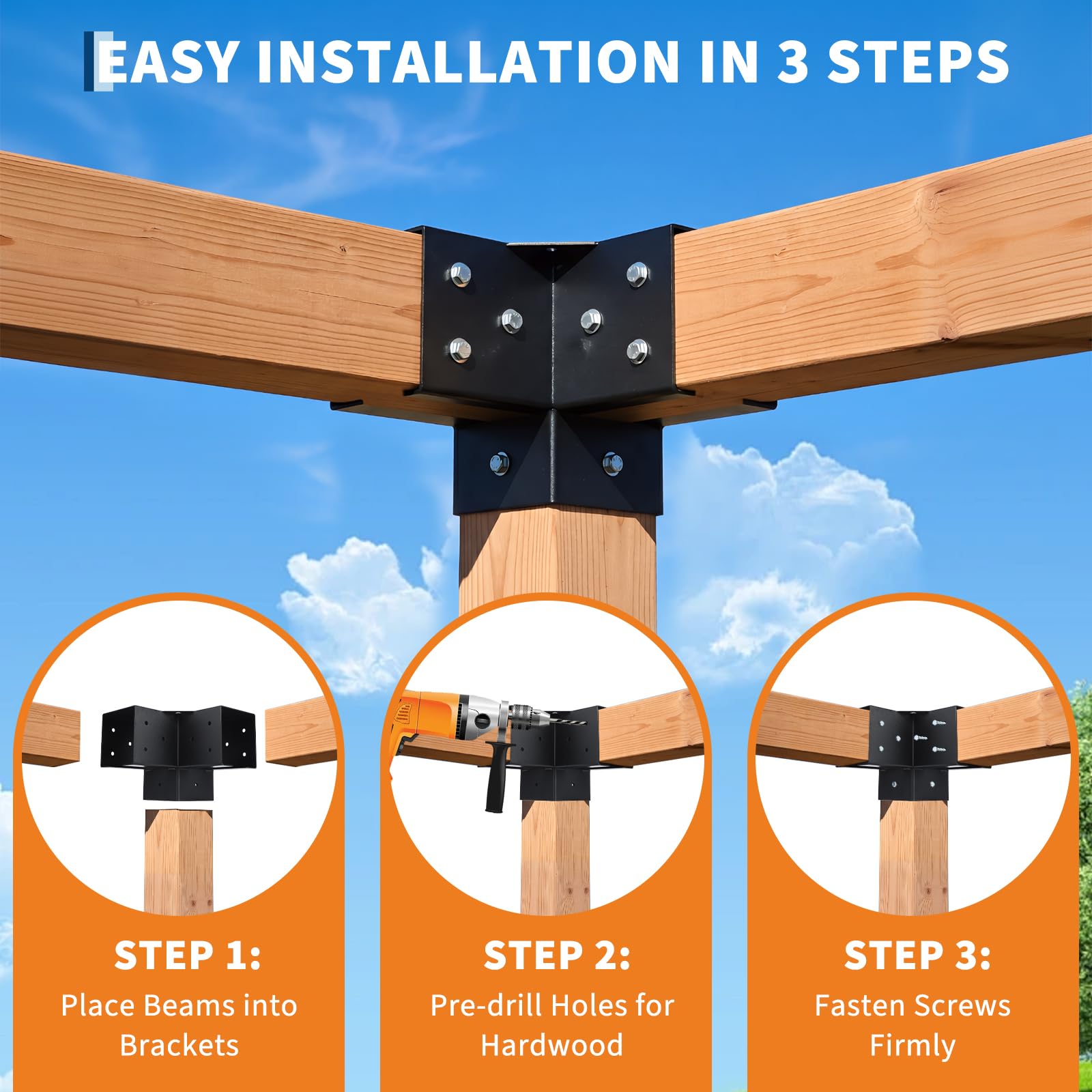 EASY INSTALLATION IN 3 STEPS

STEP 1:
Place Beams into Brackets

STEP 2:
Pre-drill Holes for Hardwood

STEP 3:
Fasten Screws Firmly