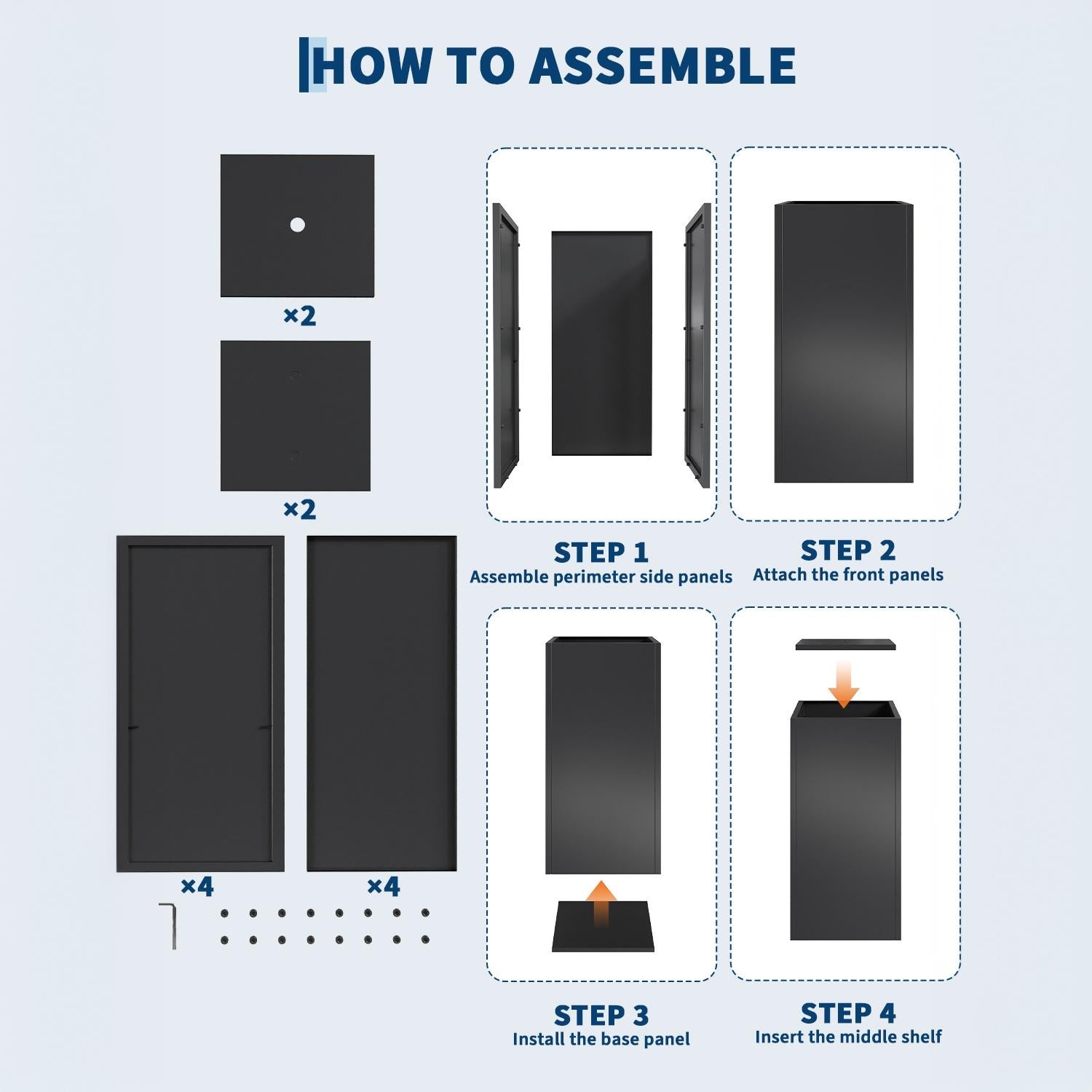 HOW TO ASSEMBLE

×2

×2

×4

×4

STEP 1
Assemble perimeter side panels

STEP 2
Attach the front panels

STEP 3
Install the base panel

STEP 4
Insert the middle shelf