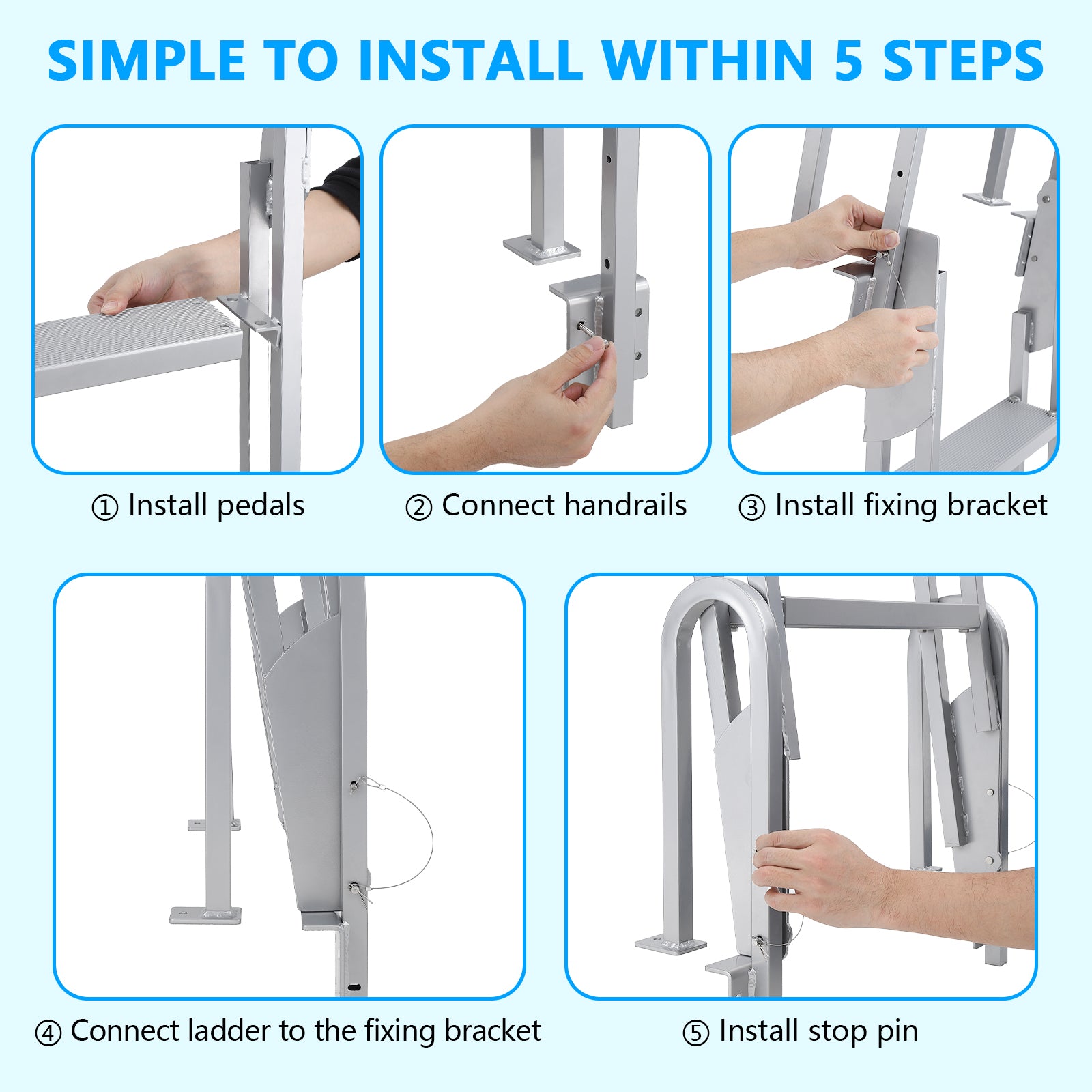 SIMPLE TO INSTALL WITHIN 5 STEPS

① Install pedals

② Connect handrails

③ Install fixing bracket

④ Connect ladder to the fixing bracket

⑤ Install stop pin