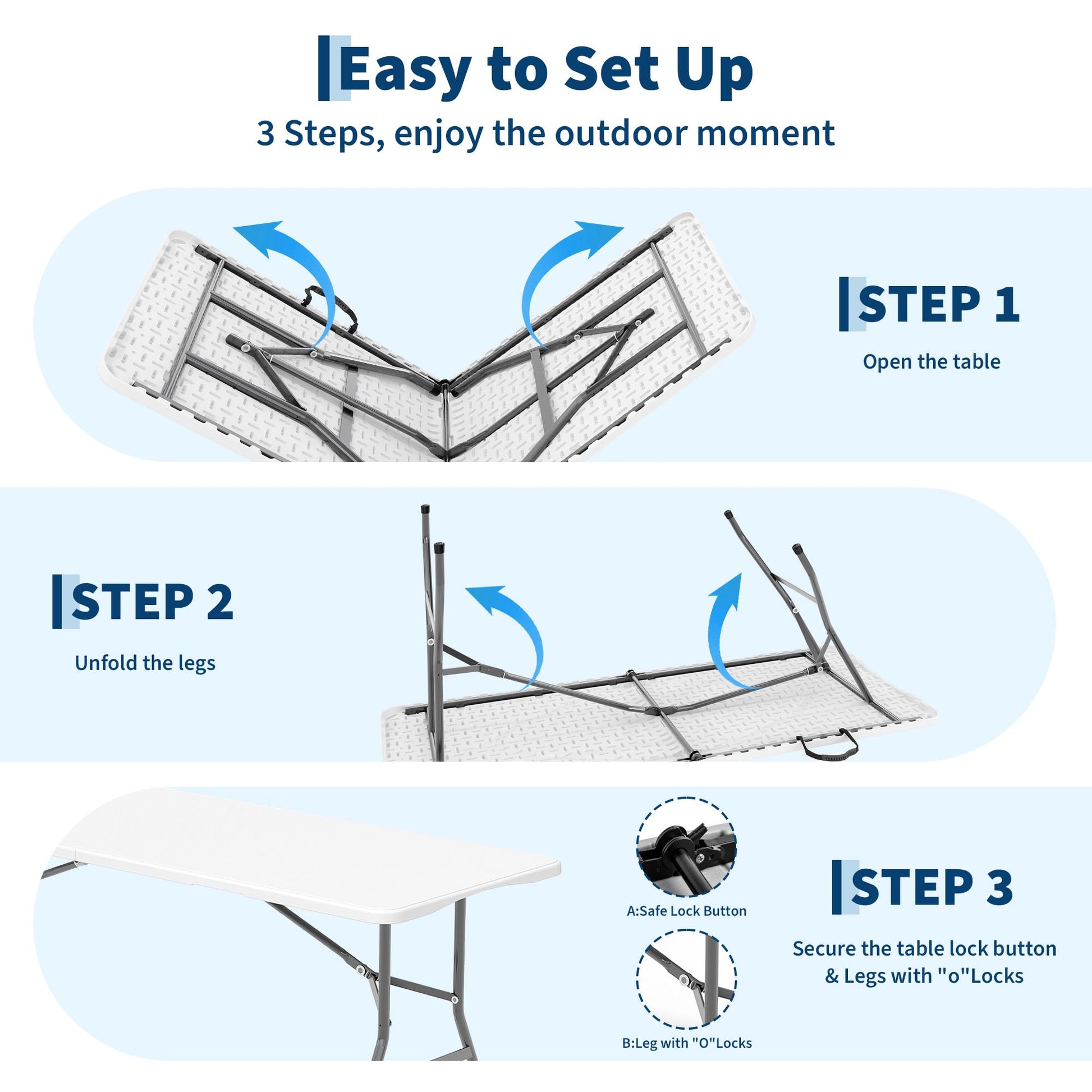 Easy to Set Up

3 Steps, enjoy the outdoor moment

STEP 1

Open the table

STEP 2

Unfold the legs

A:Safe Lock Button

B:Leg with "O"Locks

STEP 3

Secure the table lock button & Legs with "o"Locks