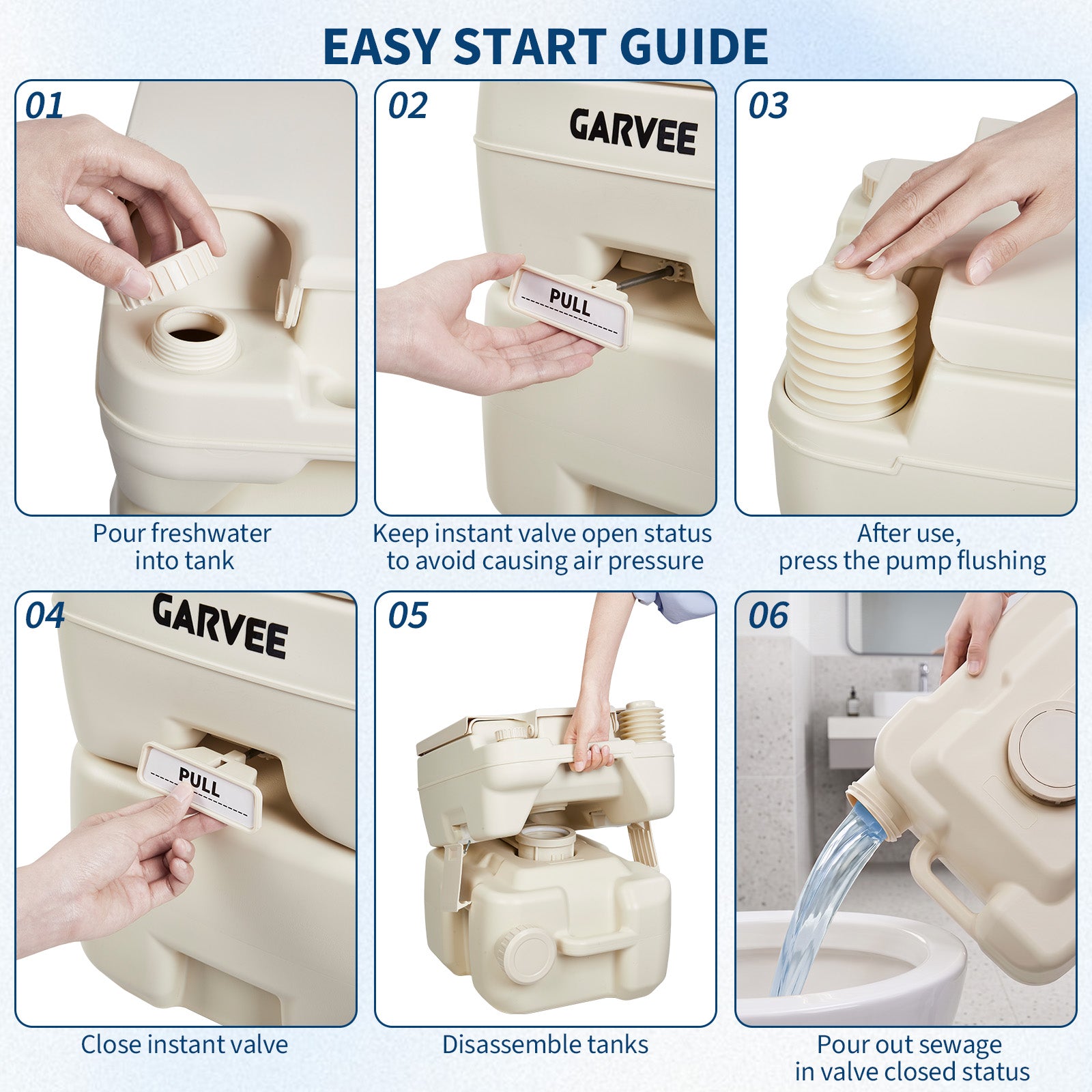 EASY START GUIDE

01

Pour freshwater into tank

02

GARVEE

PULL

Keep instant valve open status to avoid causing air pressure

03

After use, press the pump flushing

04

GARVEE

PULL

Close instant valve

05

Disassemble tanks

06

Pour out sewage in valve closed status