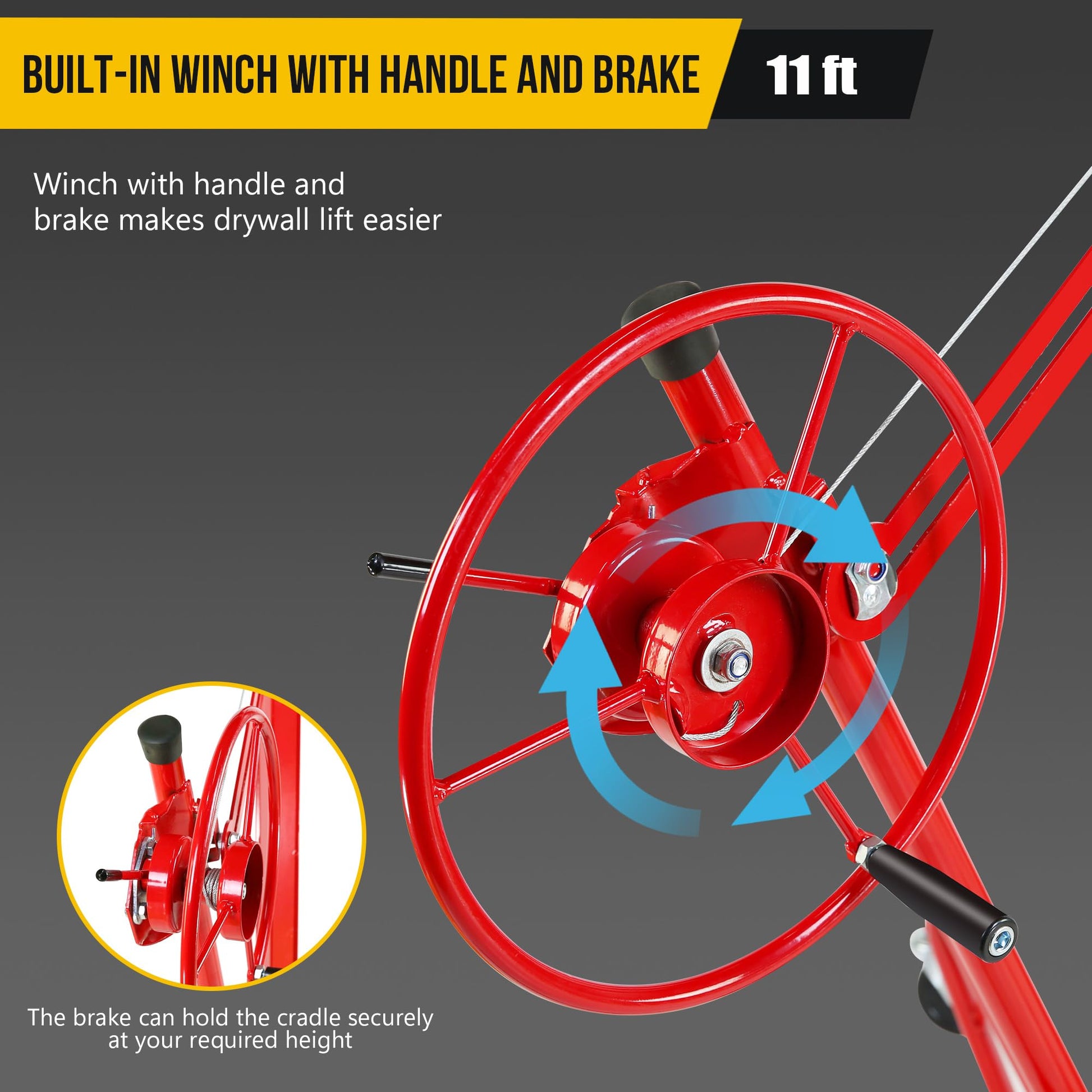 BUILT-IN WINCH WITH HANDLE AND BRAKE

11 ft

Winch with handle and brake makes drywall lift easier

The brake can hold the cradle securely at your required height