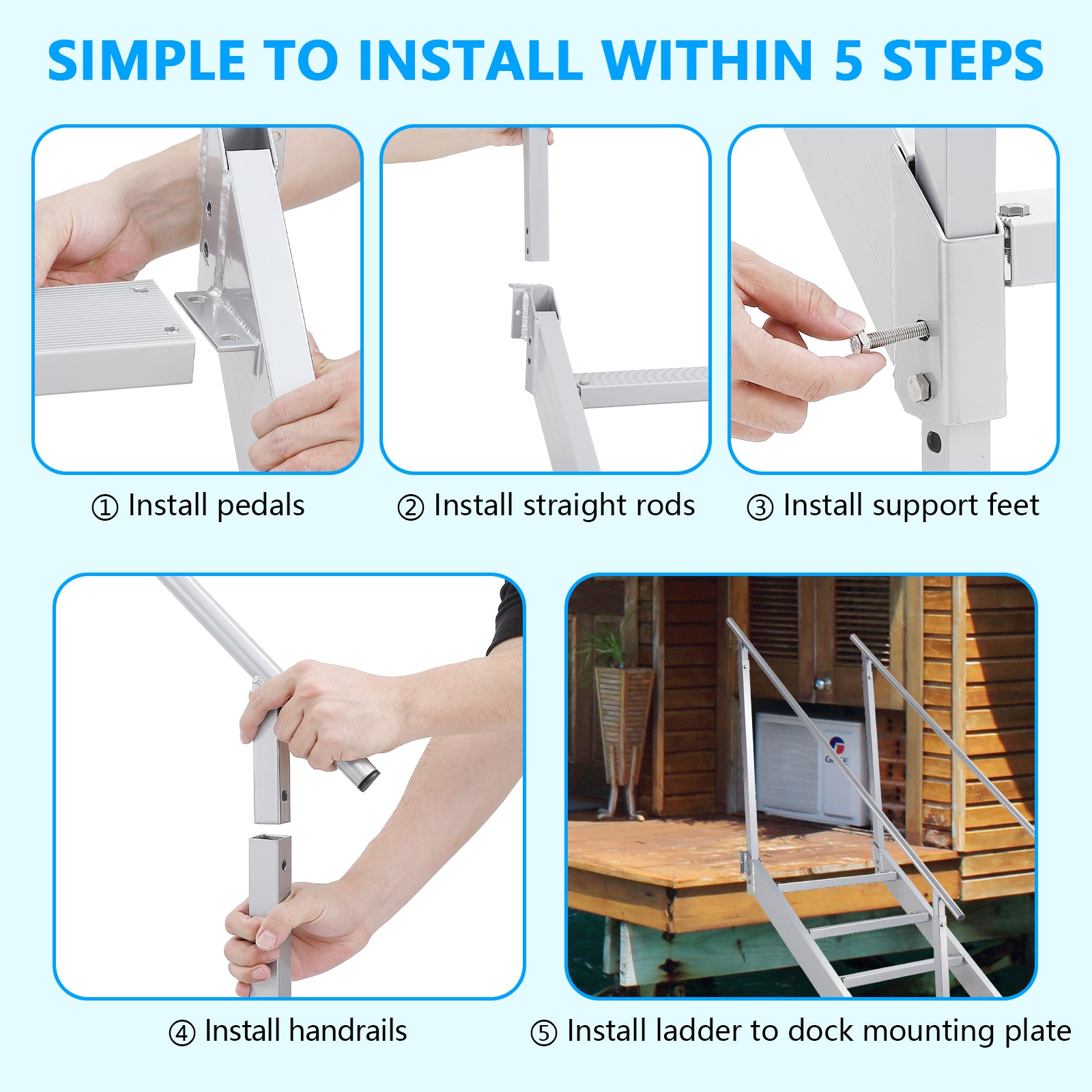 SIMPLE TO INSTALL WITHIN 5 STEPS

① Install pedals

② Install straight rods

③ Install support feet

④ Install handrails

⑤ Install ladder to dock mounting plate