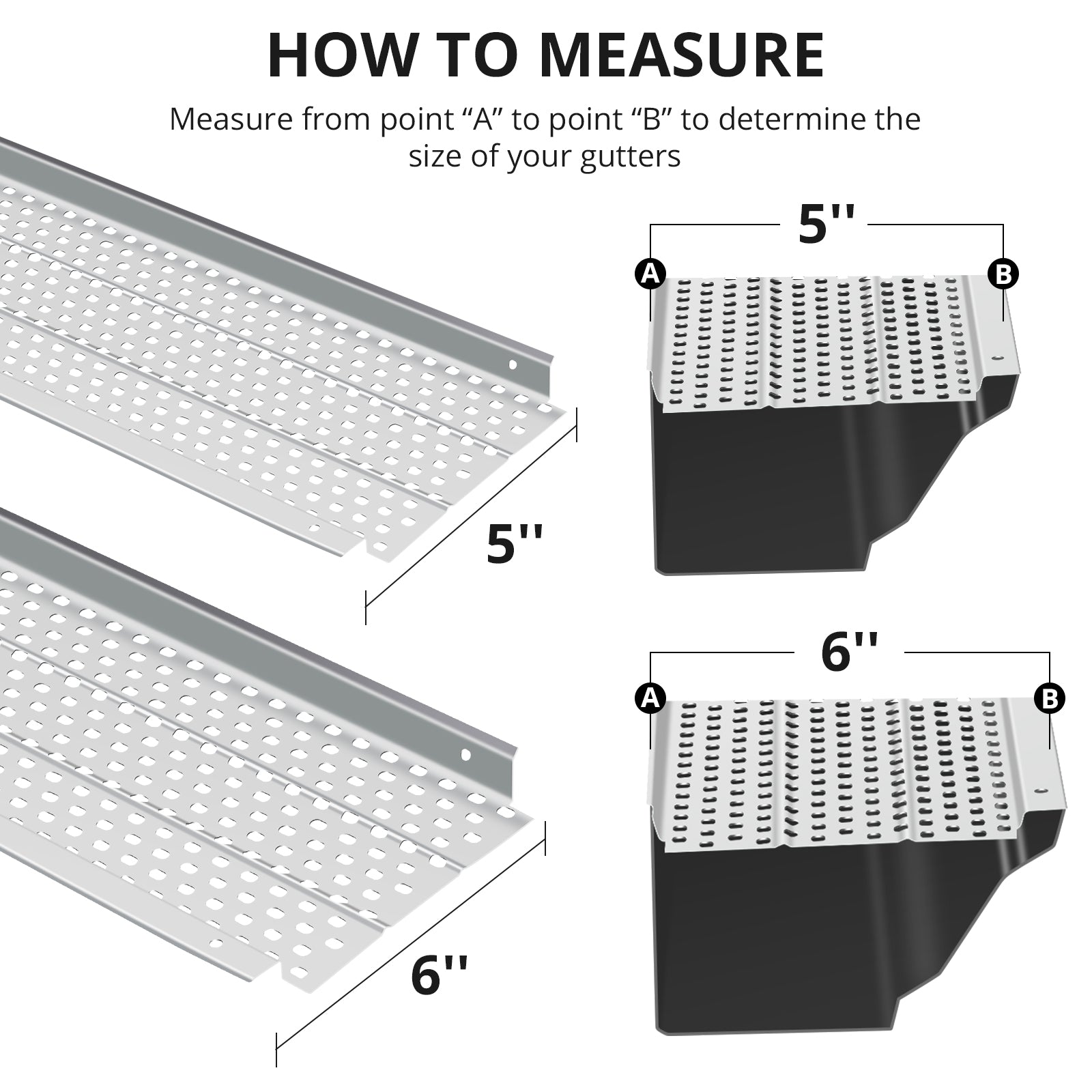 HOW TO MEASURE

Measure from point “A” to point “B” to determine the size of your gutters

5''

6''

5''

A

B

6''

A

B