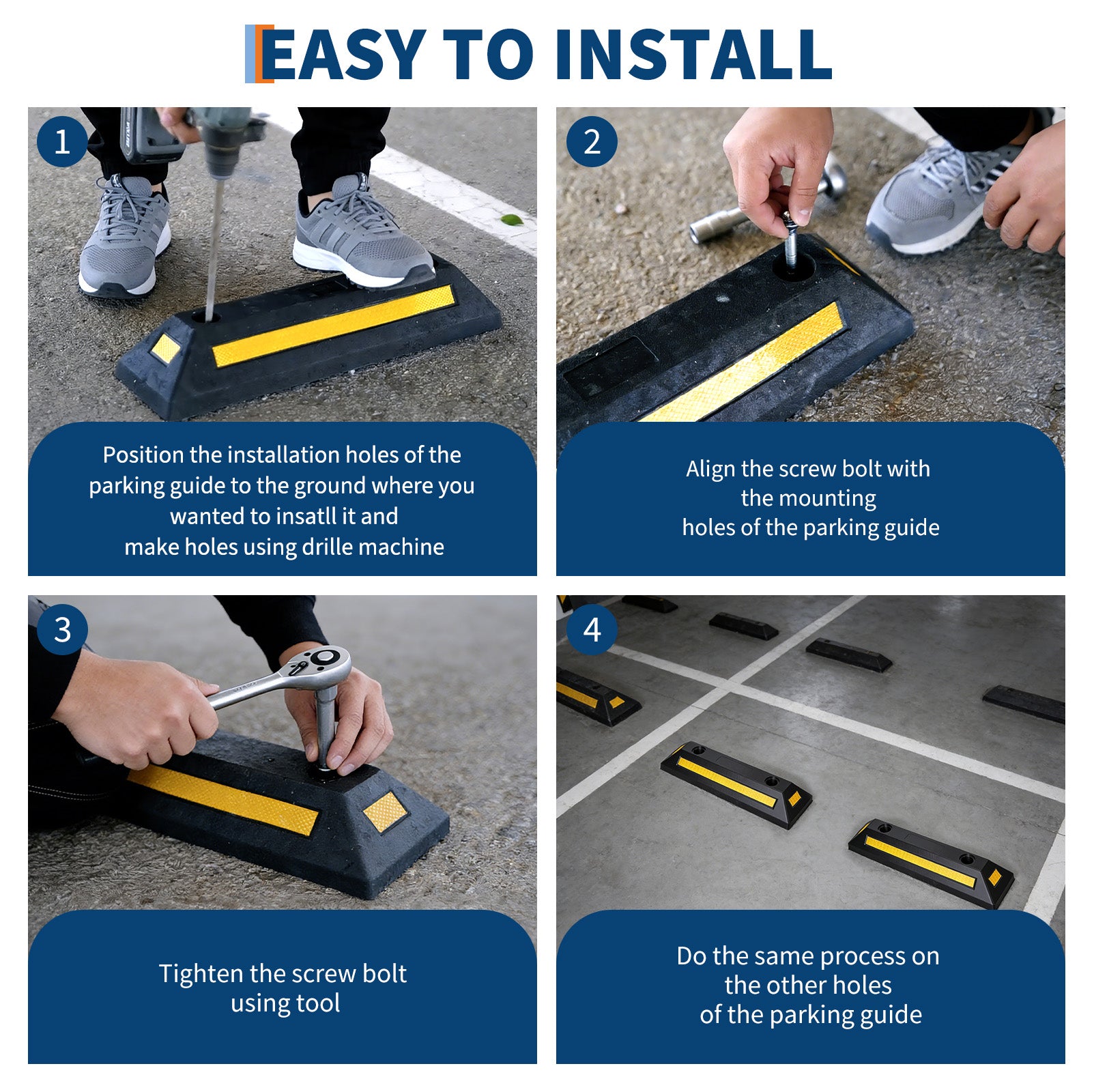 EASY TO INSTALL

1

Position the installation holes of the parking guide to the ground where you wanted to insatll it and make holes using drille machine

2

Align the screw bolt with the mounting holes of the parking guide

3

Tighten the screw bolt using tool

4

Do the same process on the other holes of the parking guide