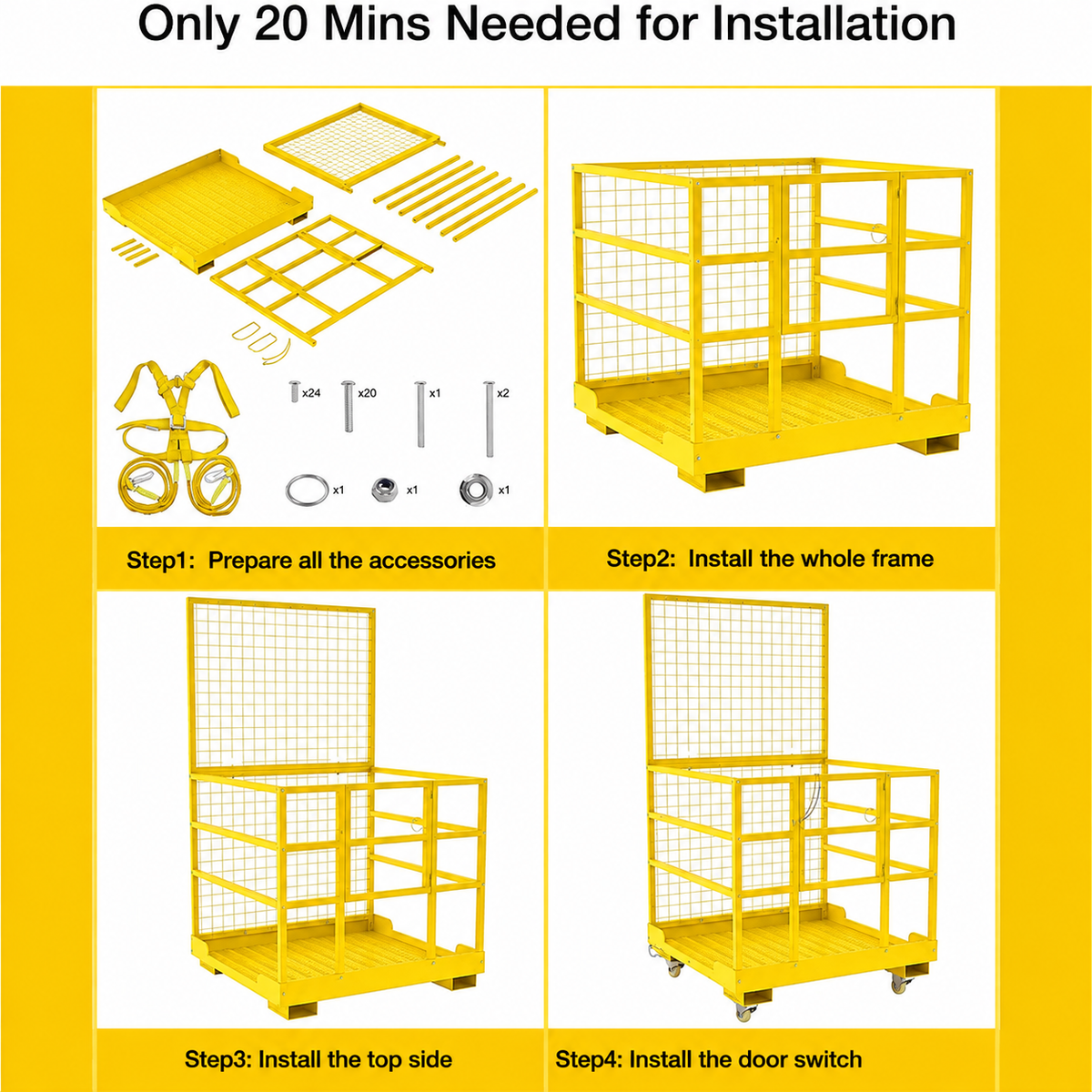 Only 20 Mins Needed for Installation

x24
x20
x1
x2
x1
x1
x1

Step1: Prepare all the accessories

Step2: Install the whole frame

Step3: Install the top side

Step4: Install the door switch