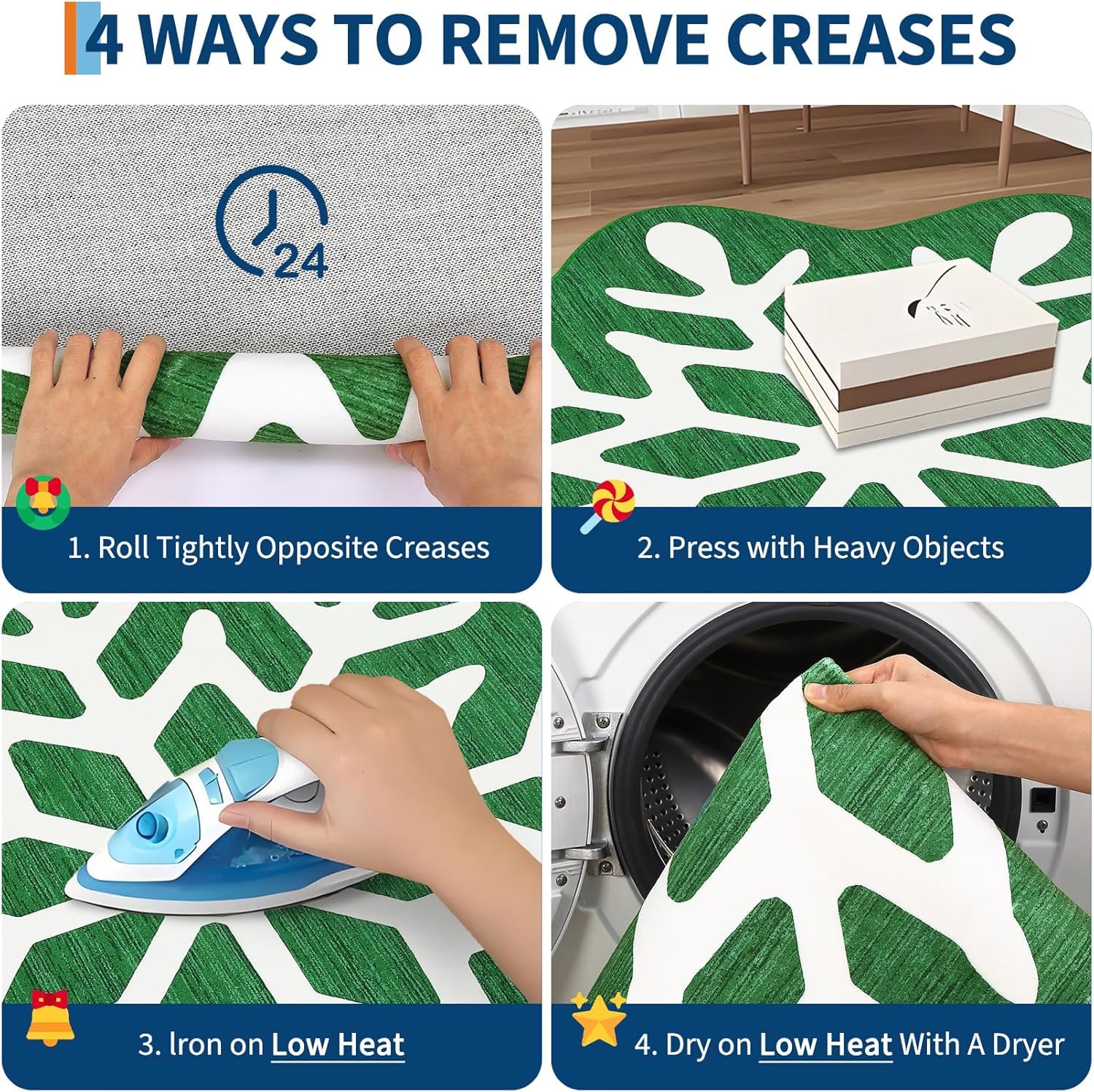 4 WAYS TO REMOVE CREASES

24

1. Roll Tightly Opposite Creases

2. Press with Heavy Objects

3. Iron on Low Heat

4. Dry on Low Heat With A Dryer