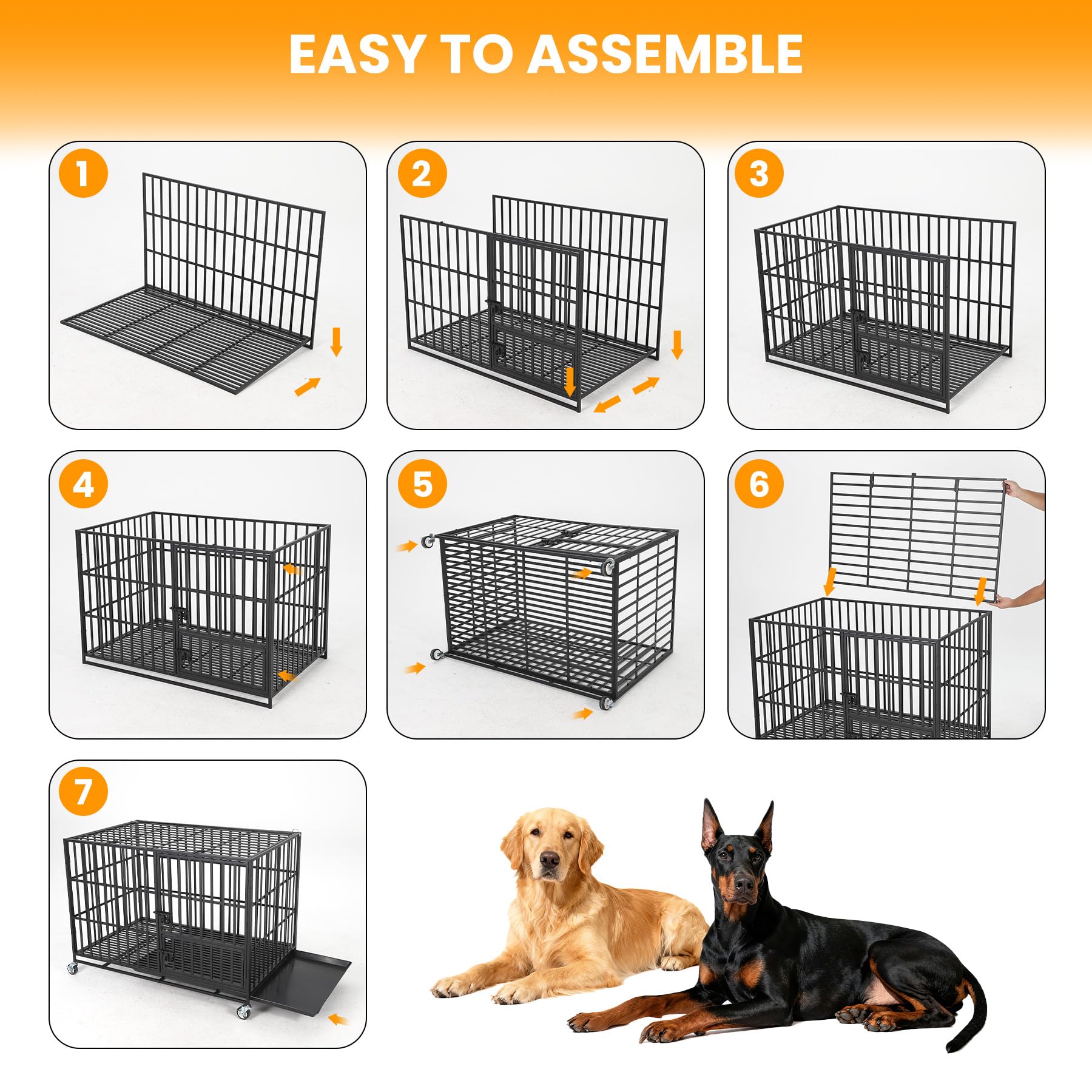 EASY TO ASSEMBLE

1

2

3

4

5

6

7