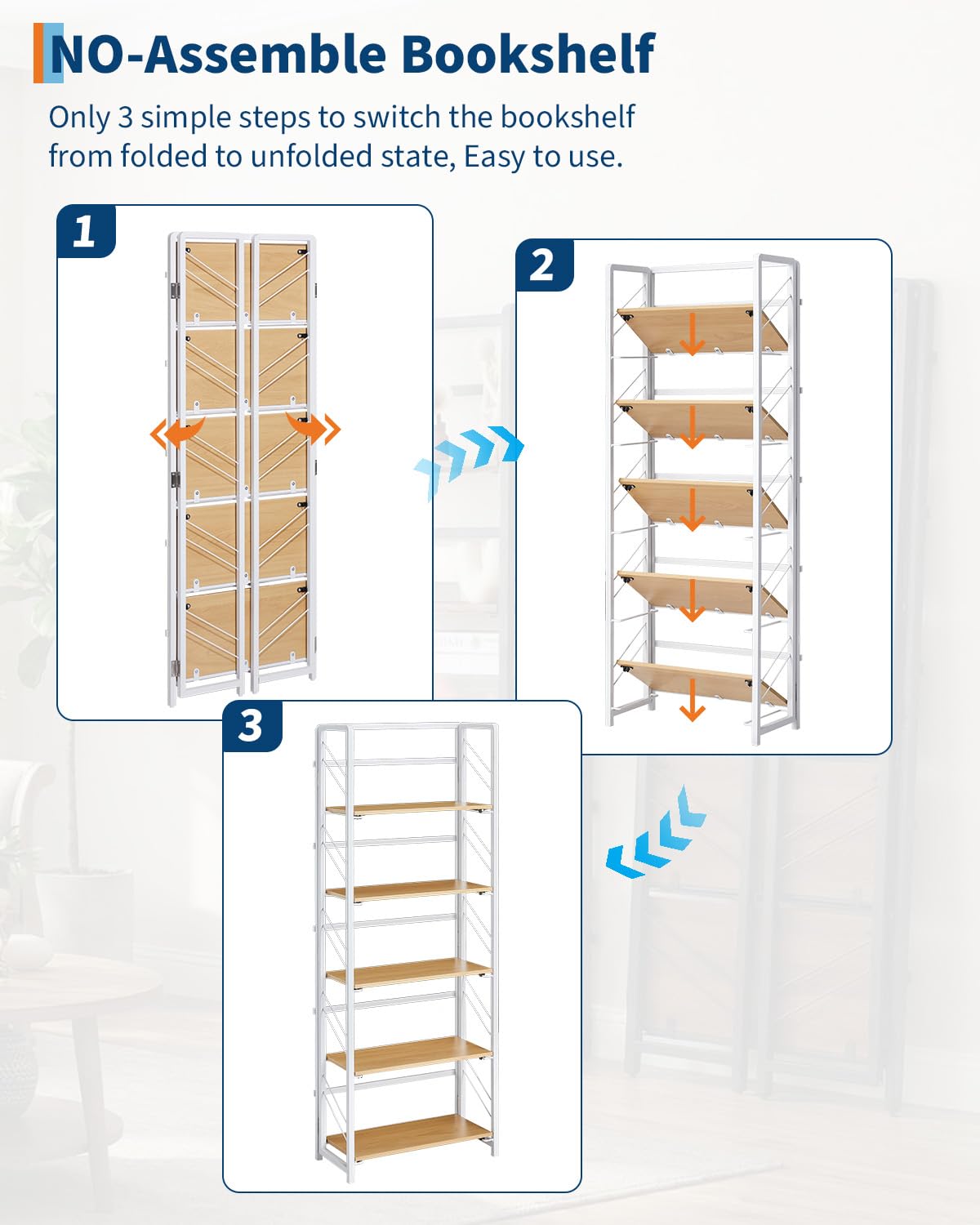 NO-Assemble Bookshelf

Only 3 simple steps to switch the bookshelf from folded to unfolded state, Easy to use.

1

2

3