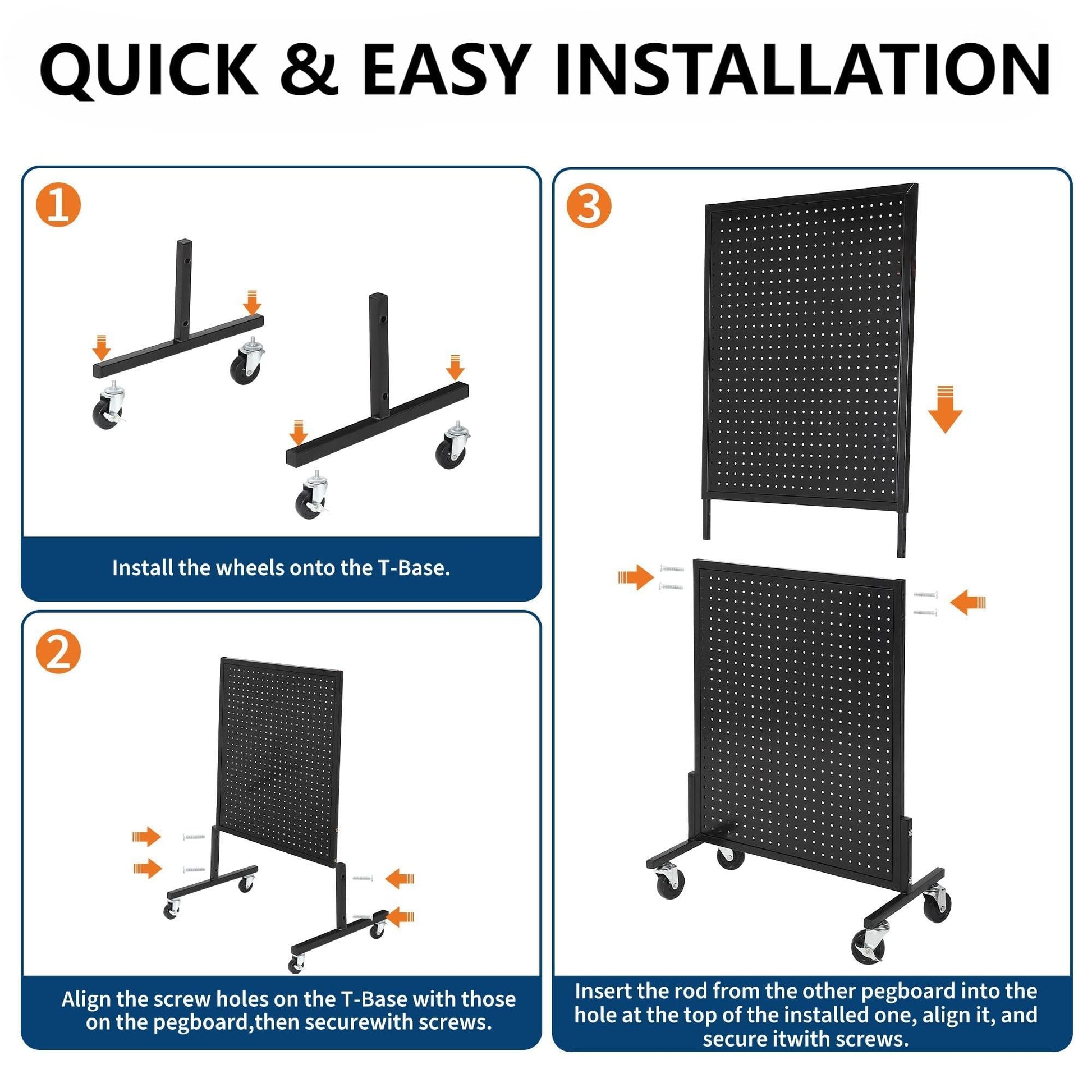 QUICK & EASY INSTALLATION

1

Install the wheels onto the T-Base.

2

Align the screw holes on the T-Base with those on the pegboard,then securewith screws.

3

Insert the rod from the other pegboard into the hole at the top of the installed one, align it, and secure itwith screws.