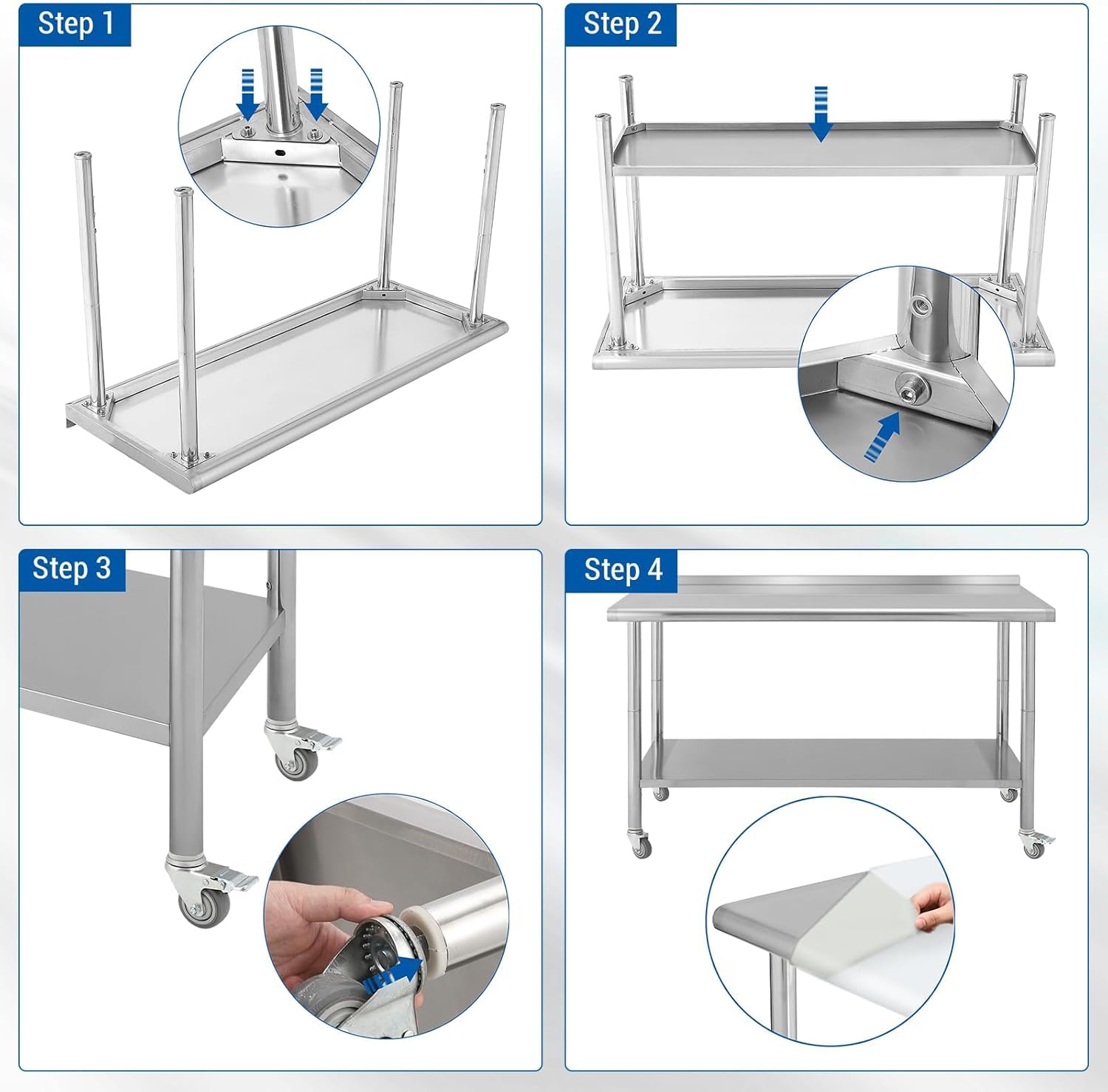 Step 1

Step 2

Step 3

Step 4