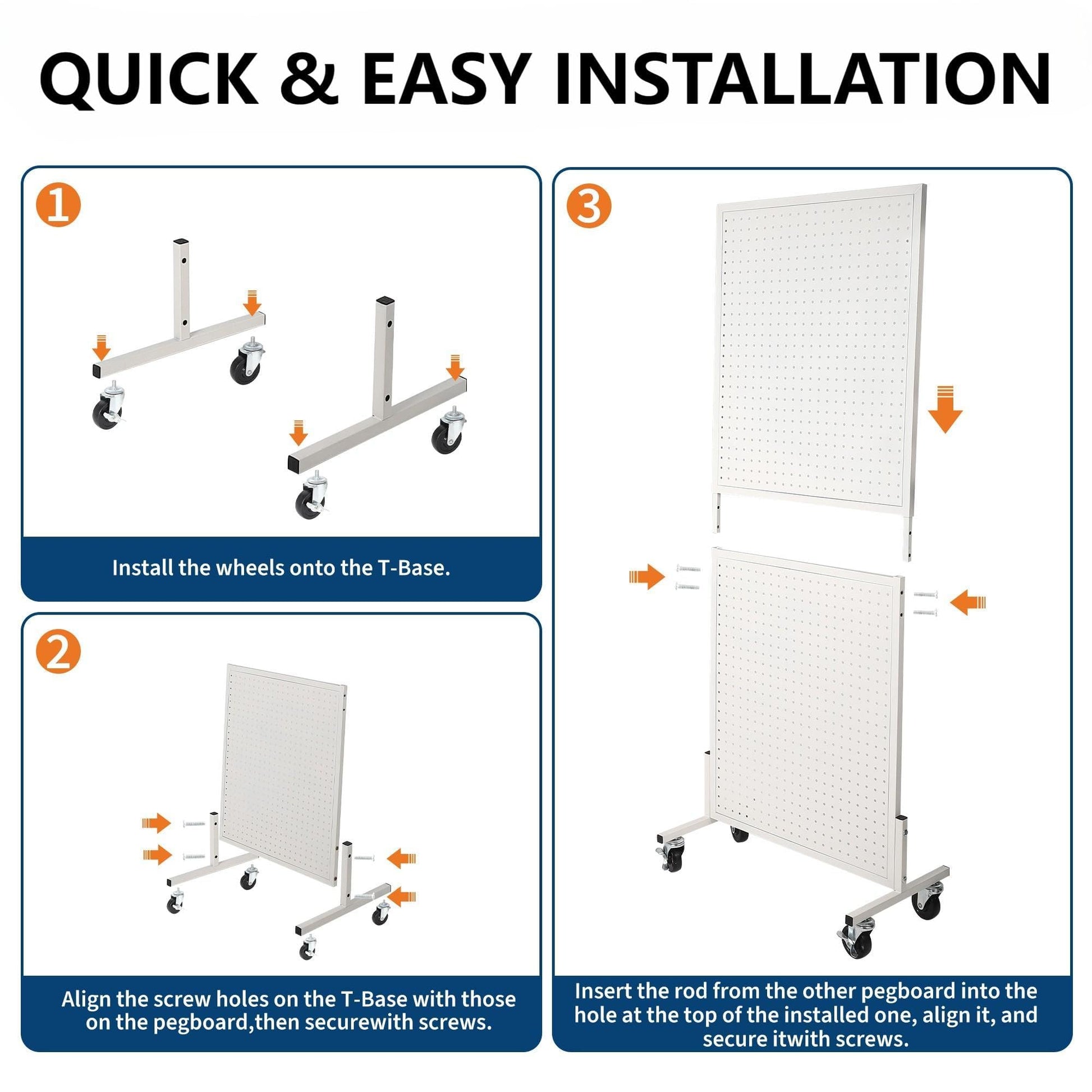 QUICK & EASY INSTALLATION

1

Install the wheels onto the T-Base.

2

Align the screw holes on the T-Base with those on the pegboard,then securewith screws.

3

Insert the rod from the other pegboard into the hole at the top of the installed one, align it, and secure itwith screws.