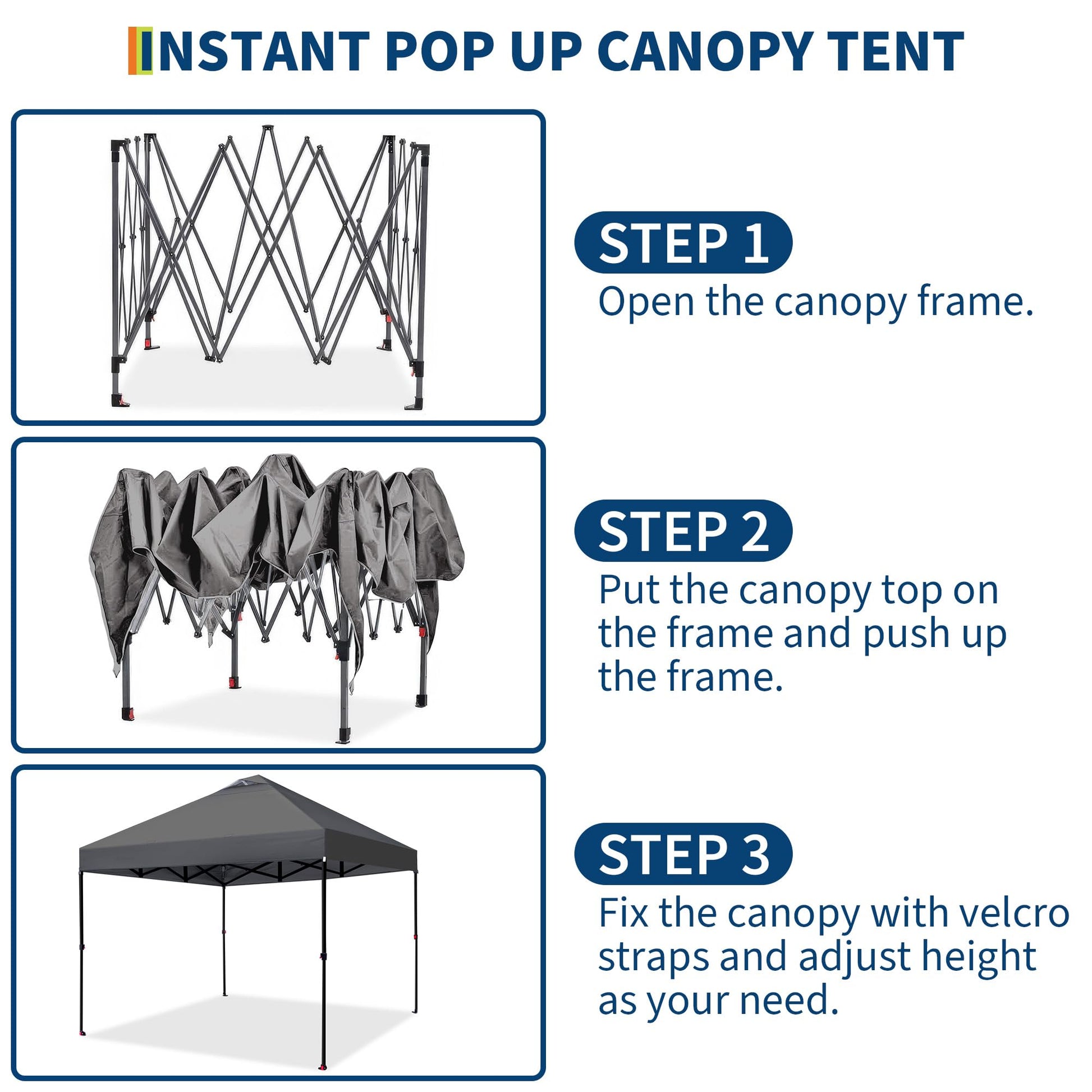 INSTANT POP UP CANOPY TENT

STEP 1
Open the canopy frame.

STEP 2
Put the canopy top on the frame and push up the frame.

STEP 3
Fix the canopy with velcro straps and adjust height as your need.