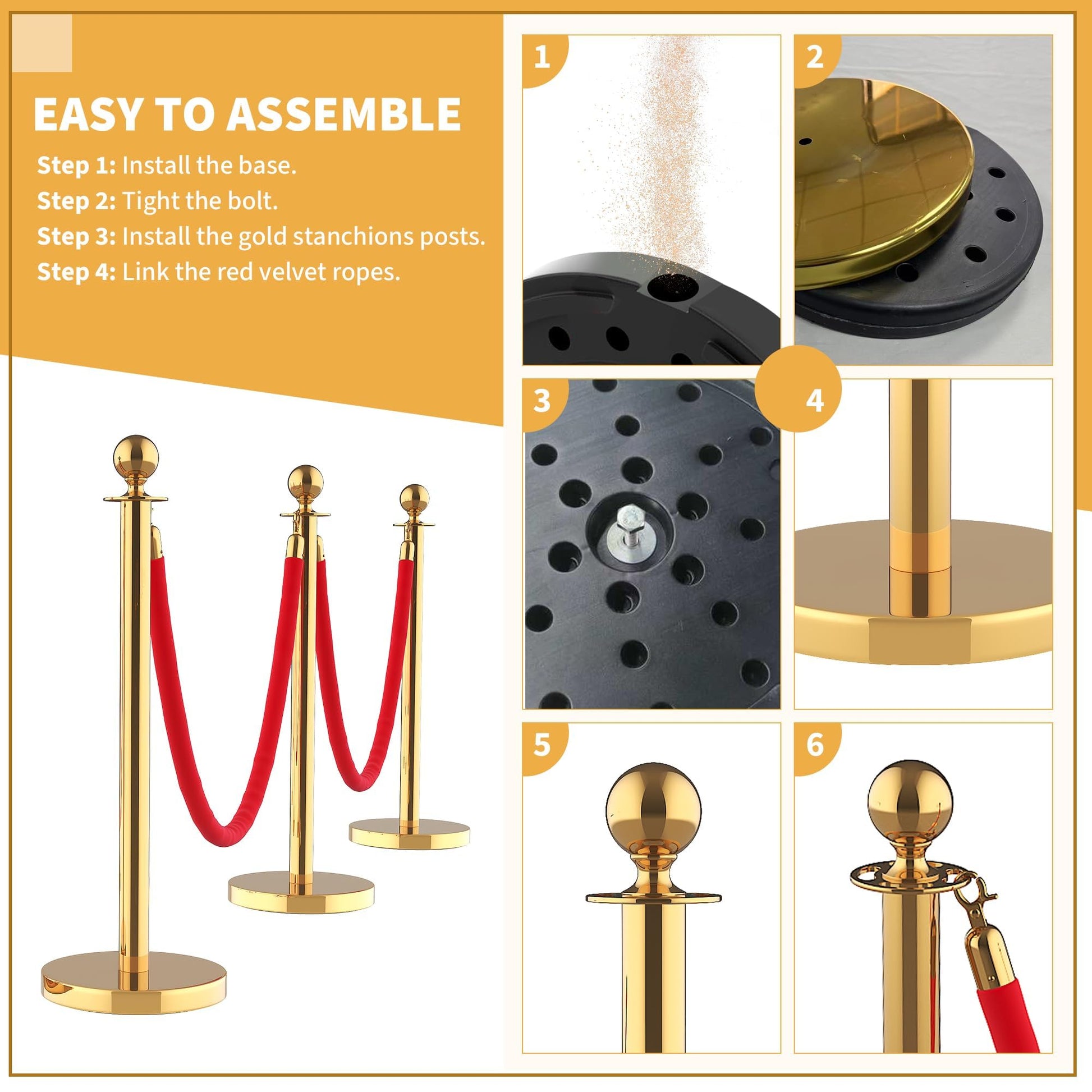 EASY TO ASSEMBLE

Step 1: Install the base.
Step 2: Tight the bolt.
Step 3: Install the gold stanchions posts.
Step 4: Link the red velvet ropes.

1

2

3

4

5

6