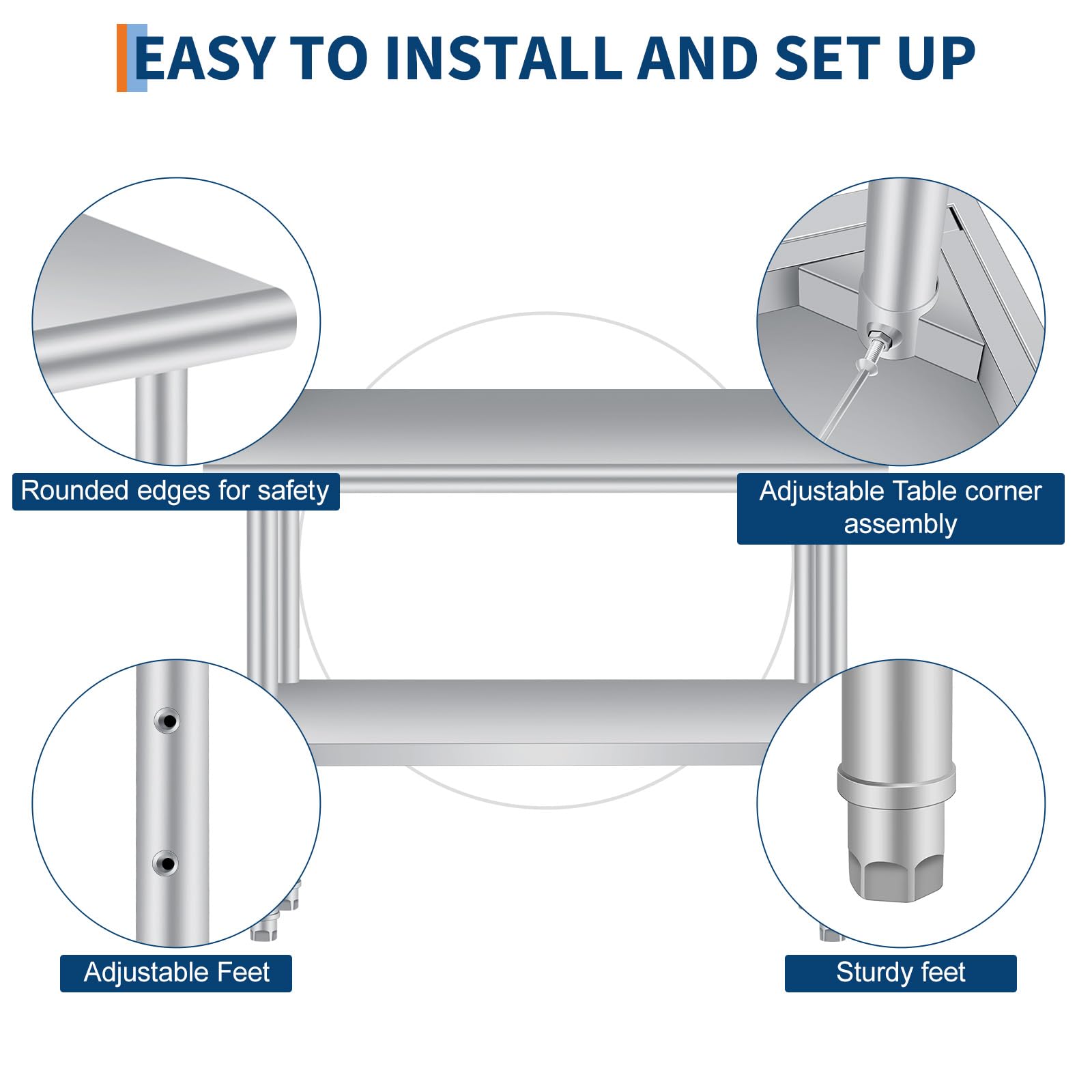 EASY TO INSTALL AND SET UP

Rounded edges for safety

Adjustable Table corner assembly

Adjustable Feet

Sturdy feet