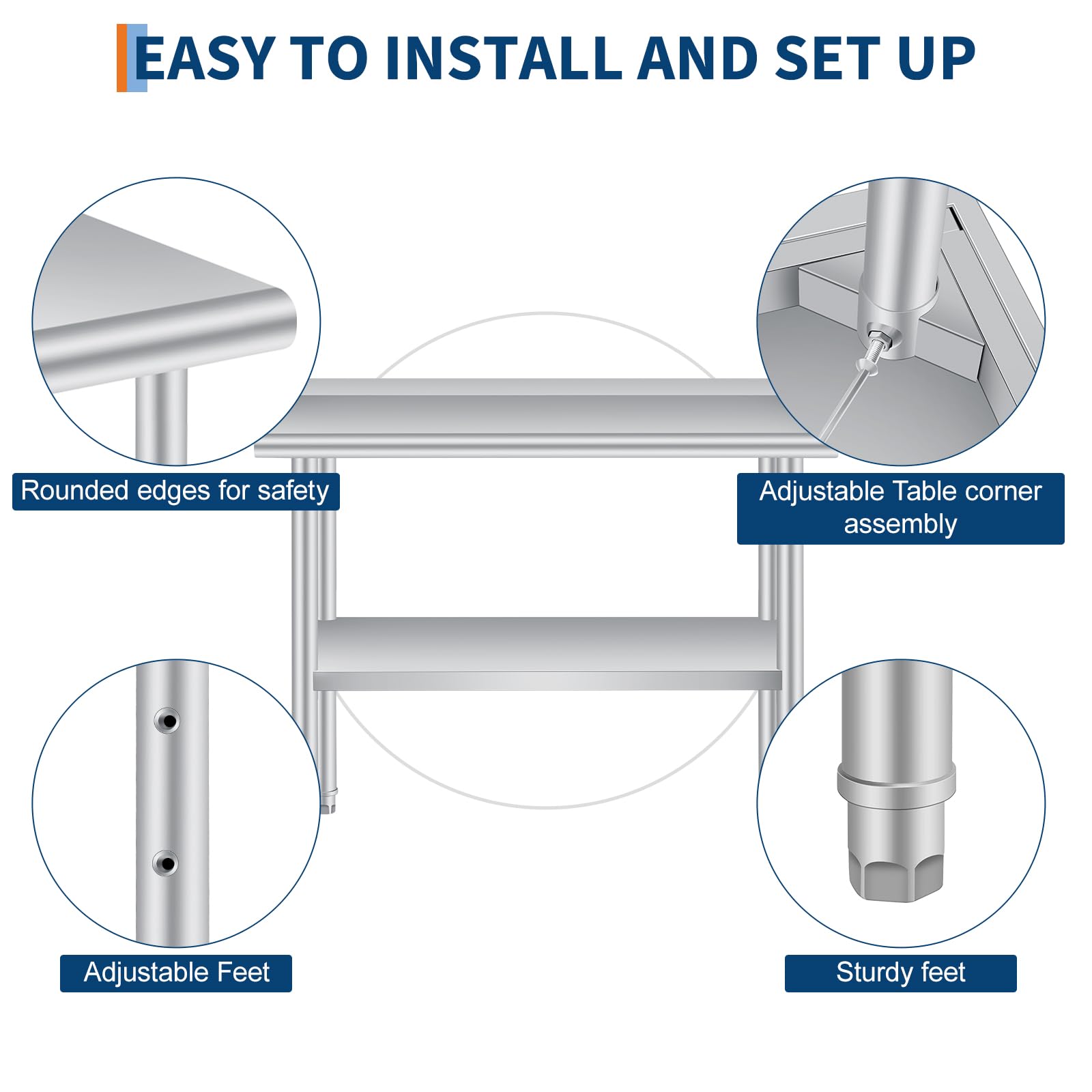 EASY TO INSTALL AND SET UP

Rounded edges for safety

Adjustable Table corner assembly

Adjustable Feet

Sturdy feet