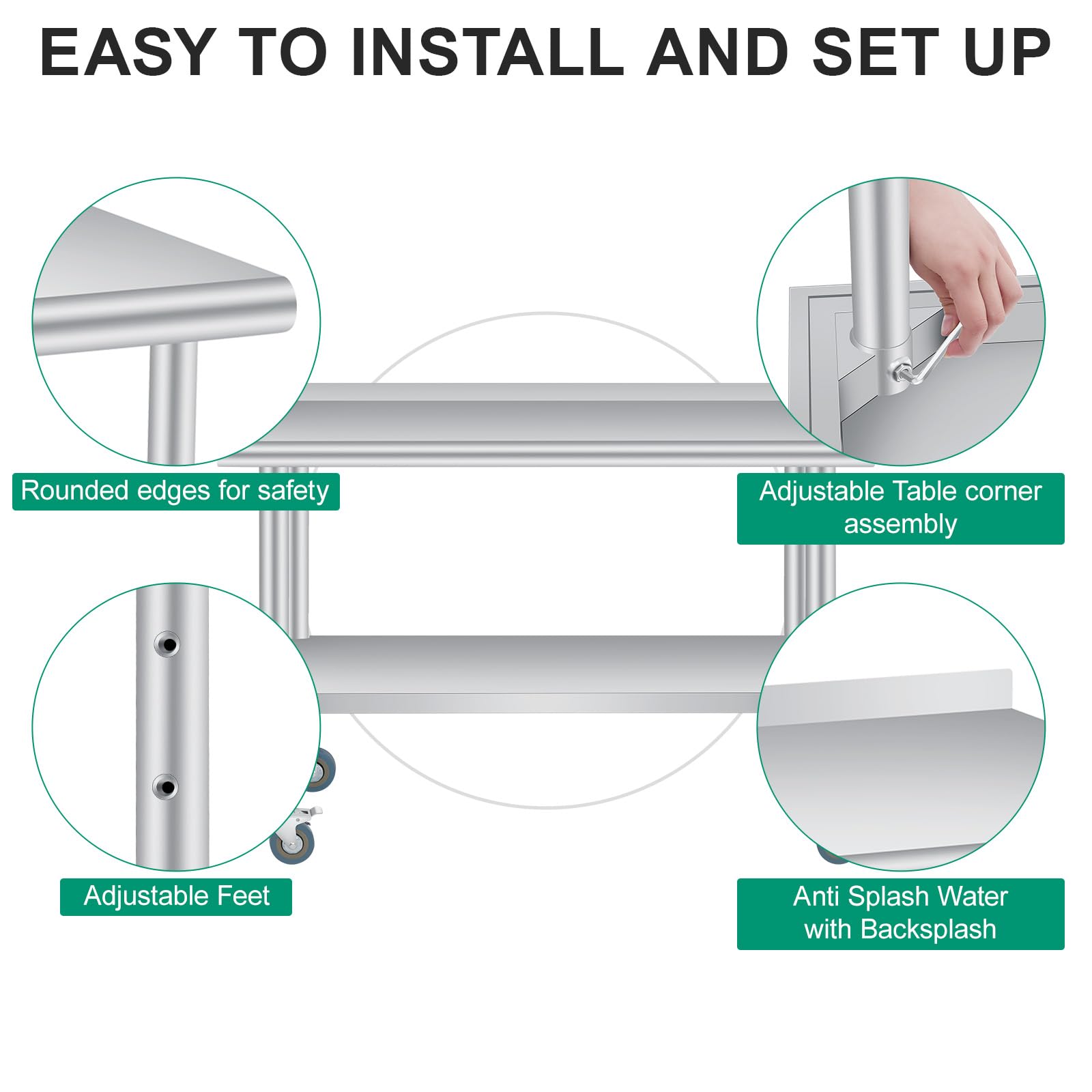 EASY TO INSTALL AND SET UP

Rounded edges for safety

Adjustable Table corner assembly

Adjustable Feet

Anti Splash Water with Backsplash