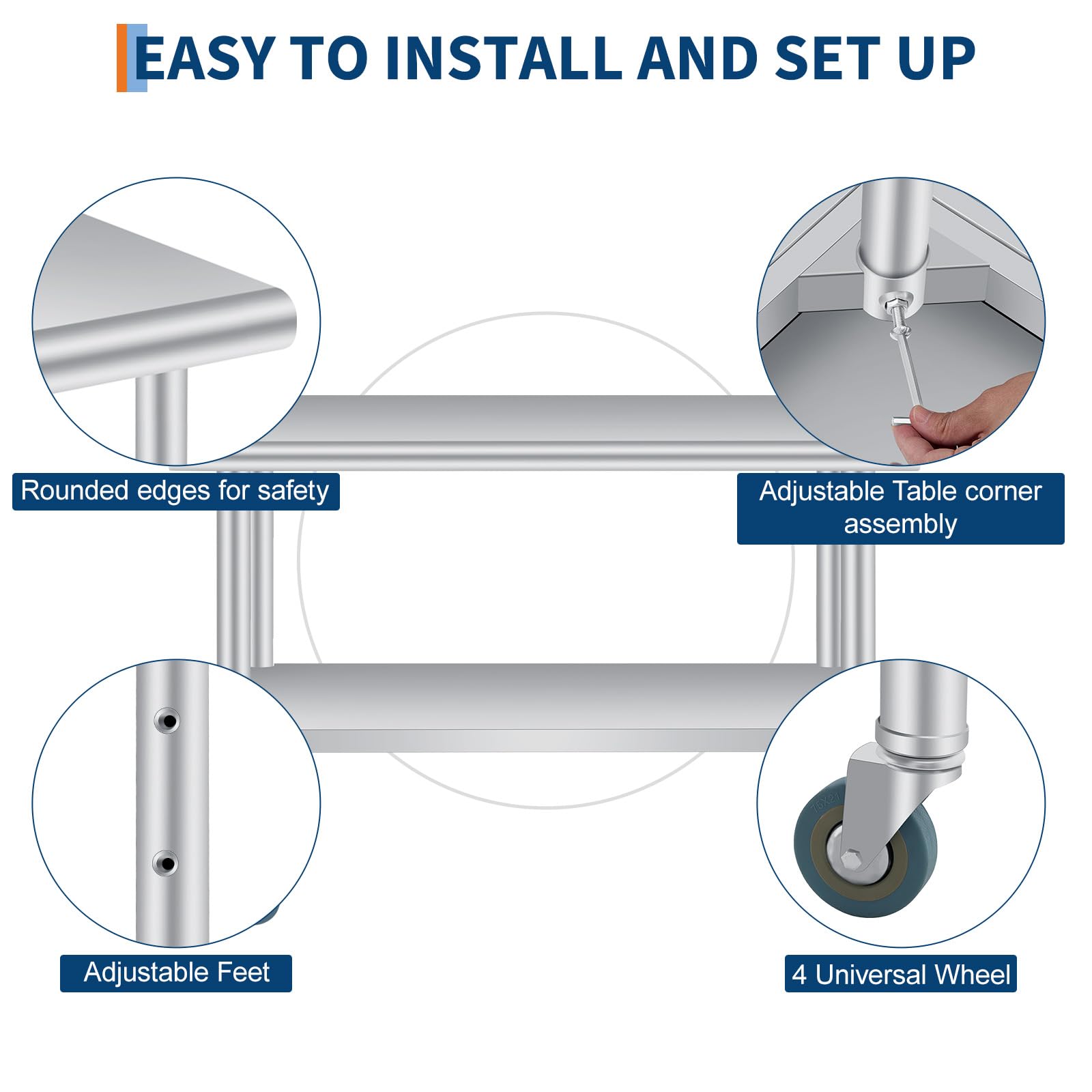 EASY TO INSTALL AND SET UP

Rounded edges for safety

Adjustable Table corner assembly

Adjustable Feet

4 Universal Wheel