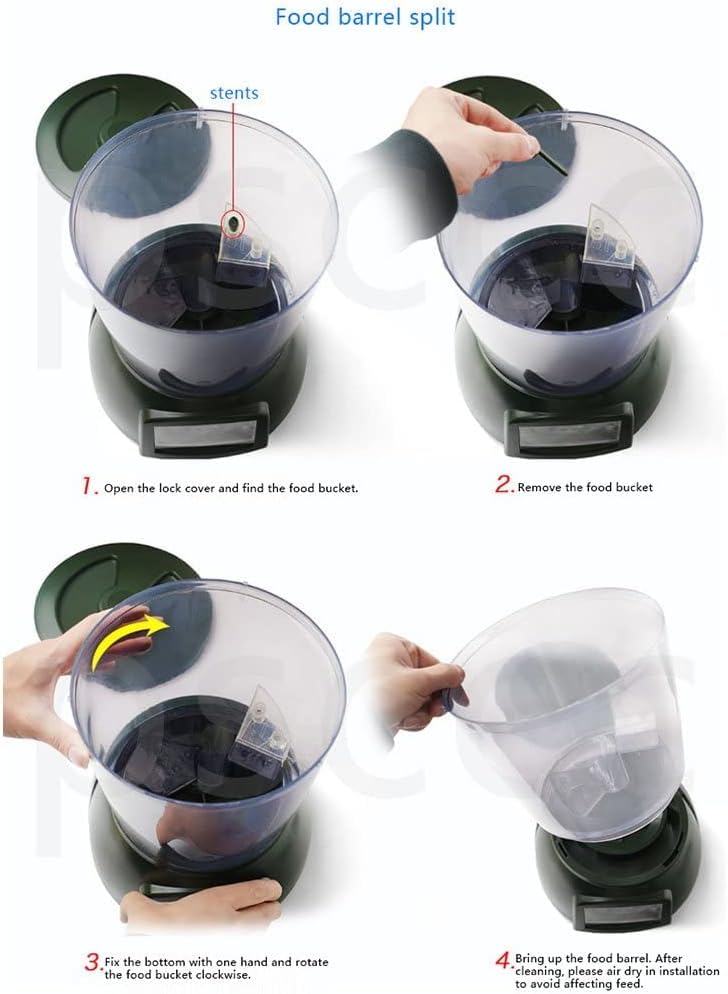 Food barrel split

stents

1. Open the lock cover and find the food bucket.

2. Remove the food bucket

3. Fix the bottom with one hand and rotate the food bucket clockwise.

4. Bring up the food barrel. After cleaning, please air dry in installation to avoid affecting feed.