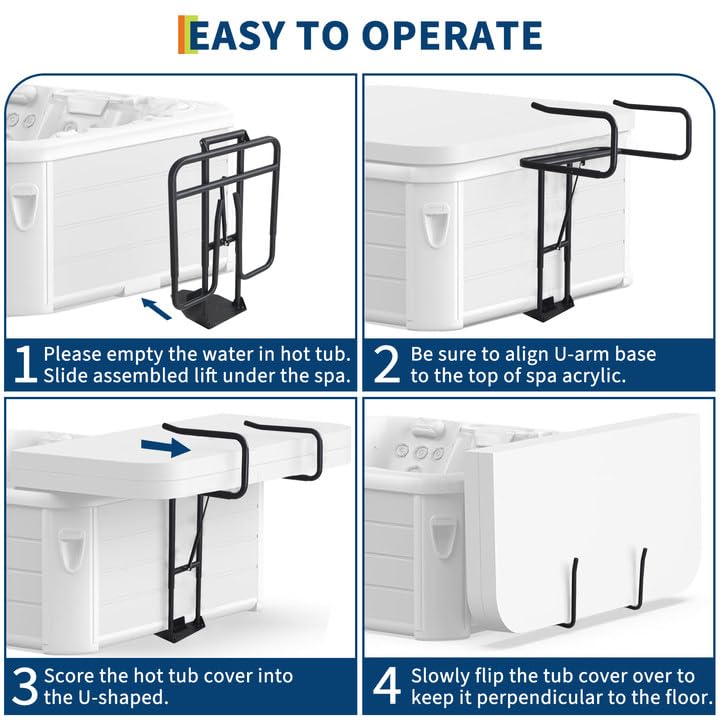 EASY TO OPERATE

1 Please empty the water in hot tub. Slide assembled lift under the spa.

2 Be sure to align U-arm base to the top of spa acrylic.

3 Score the hot tub cover into the U-shaped.

4 Slowly flip the tub cover over to keep it perpendicular to the floor.