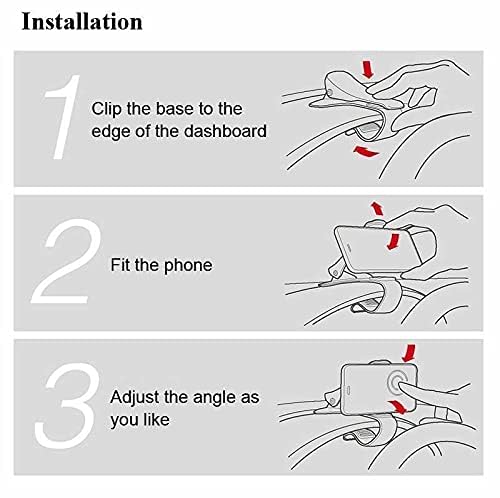 Installation

1 Clip the base to the edge of the dashboard

2 Fit the phone

3 Adjust the angle as you like