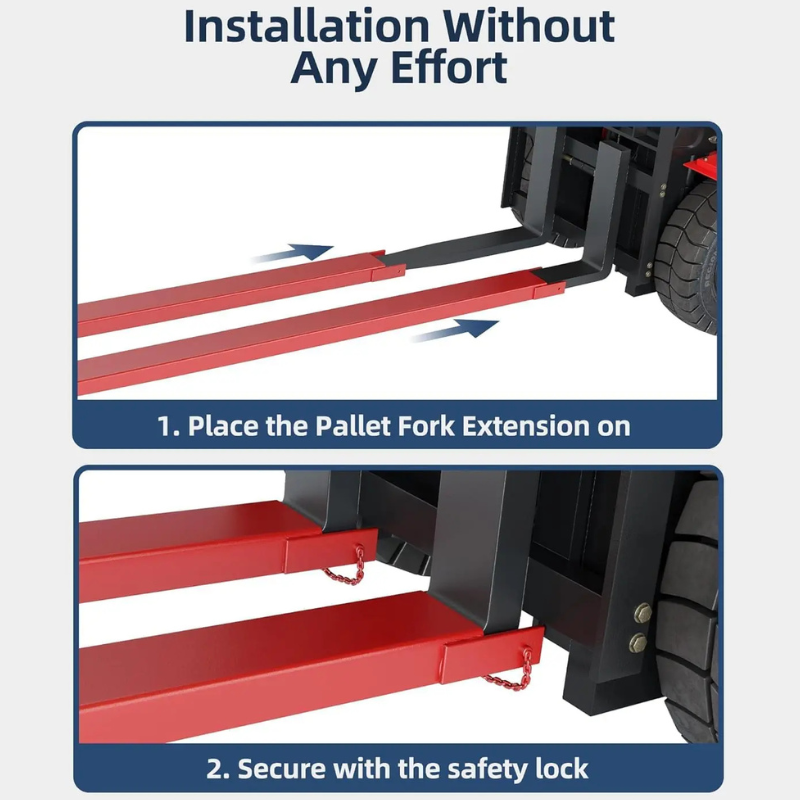 Installation Without Any Effort

1. Place the Pallet Fork Extension on

2. Secure with the safety lock