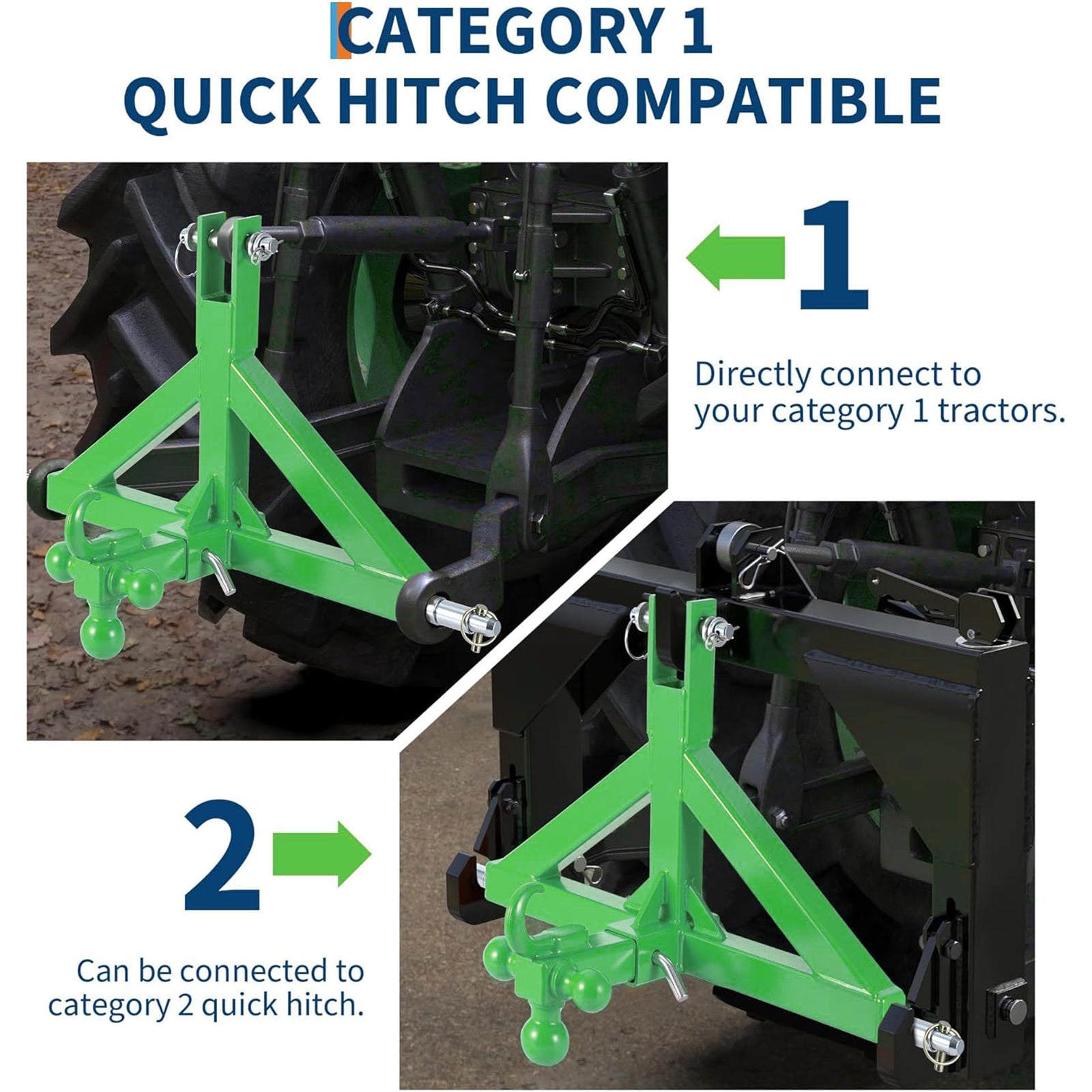 CATEGORY 1
QUICK HITCH COMPATIBLE

1

Directly connect to your category 1 tractors.

2

Can be connected to category 2 quick hitch.